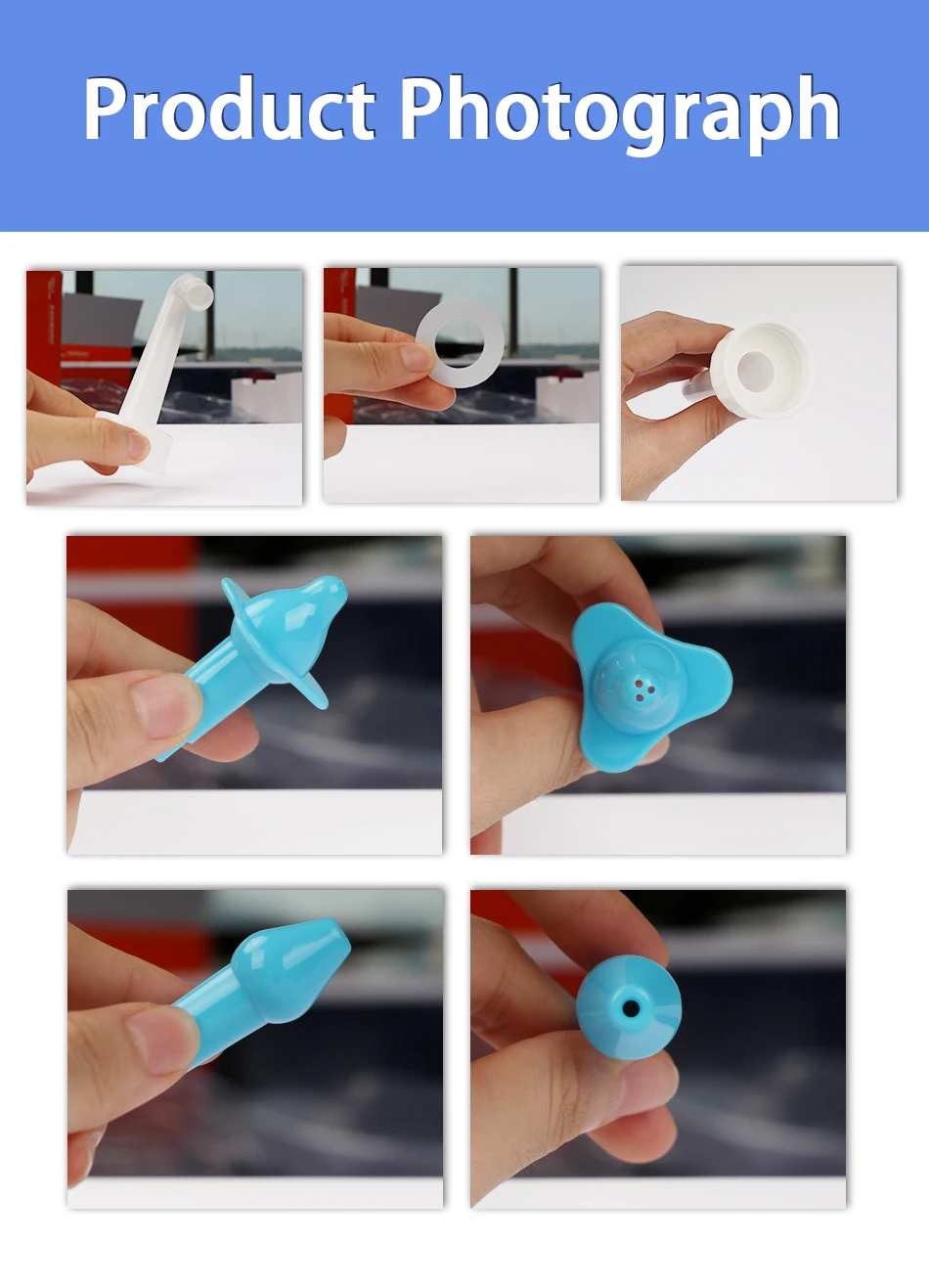 Product Photograph