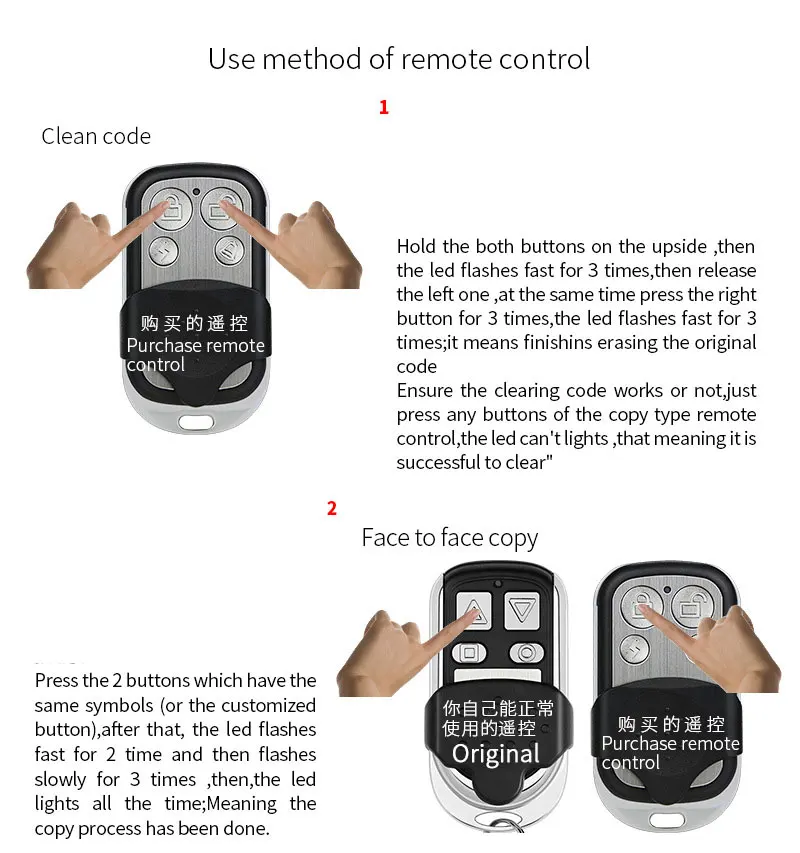 Use method of remote control

1

Clean code

购买的遥控
Purchase remote control

Hold the both buttons on the upside ,then the led flashes fast for 3 times,then release the left one ,at the same time press the right button for 3 times,the led flashes fast for 3 times;it means finishins erasing the original code
Ensure the clearing code works or not,just press any buttons of the copy type remote control,the led can't lights ,that meaning it is successful to clear"

2

Face to face copy

Press the 2 buttons which have the same symbols (or the customized button),after that, the led flashes fast for 2 time and then flashes slowly for 3 times ,then,the led lights all the time;Meaning the copy process has been done.

你自己能正常使用的遥控
Original

购买的遥控
Purchase remote control