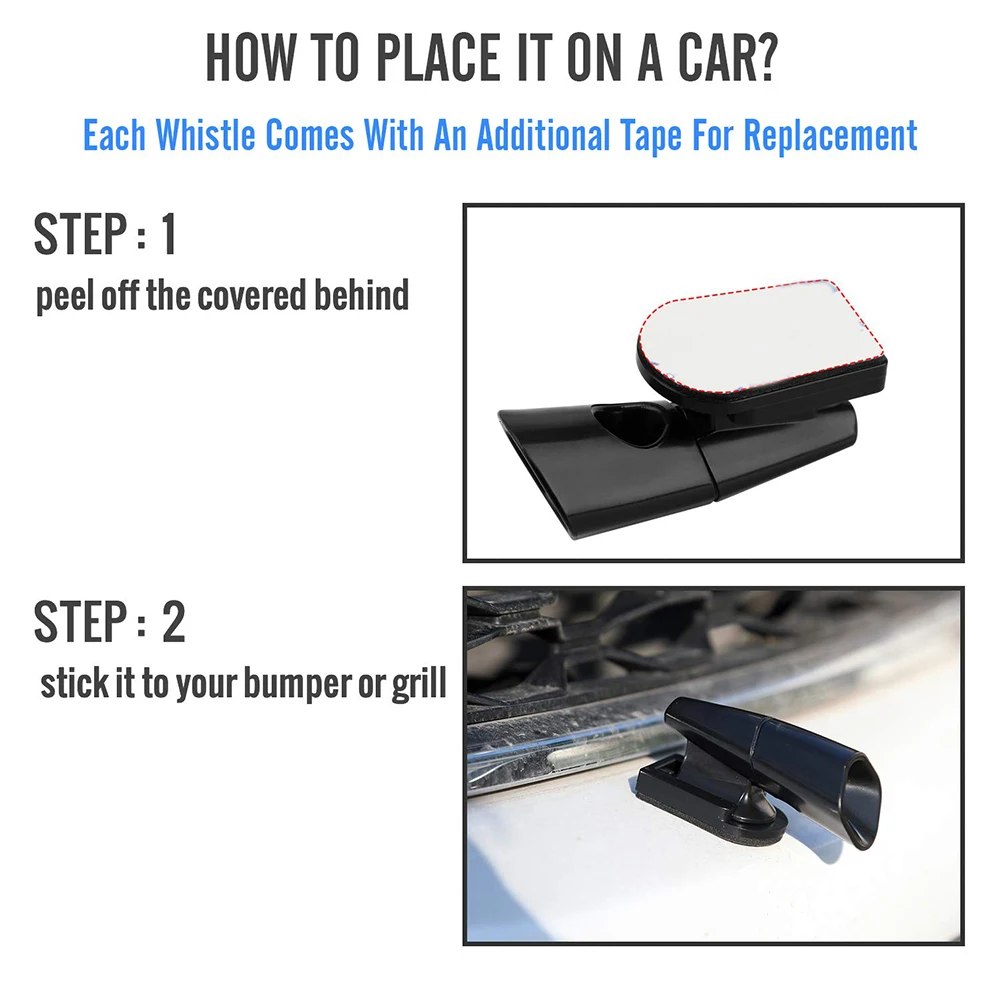 HOW TO PLACE IT ON A CAR?

Each Whistle Comes With An Additional Tape For Replacement

STEP : 1

peel off the covered behind

STEP : 2

stick it to your bumper or grill