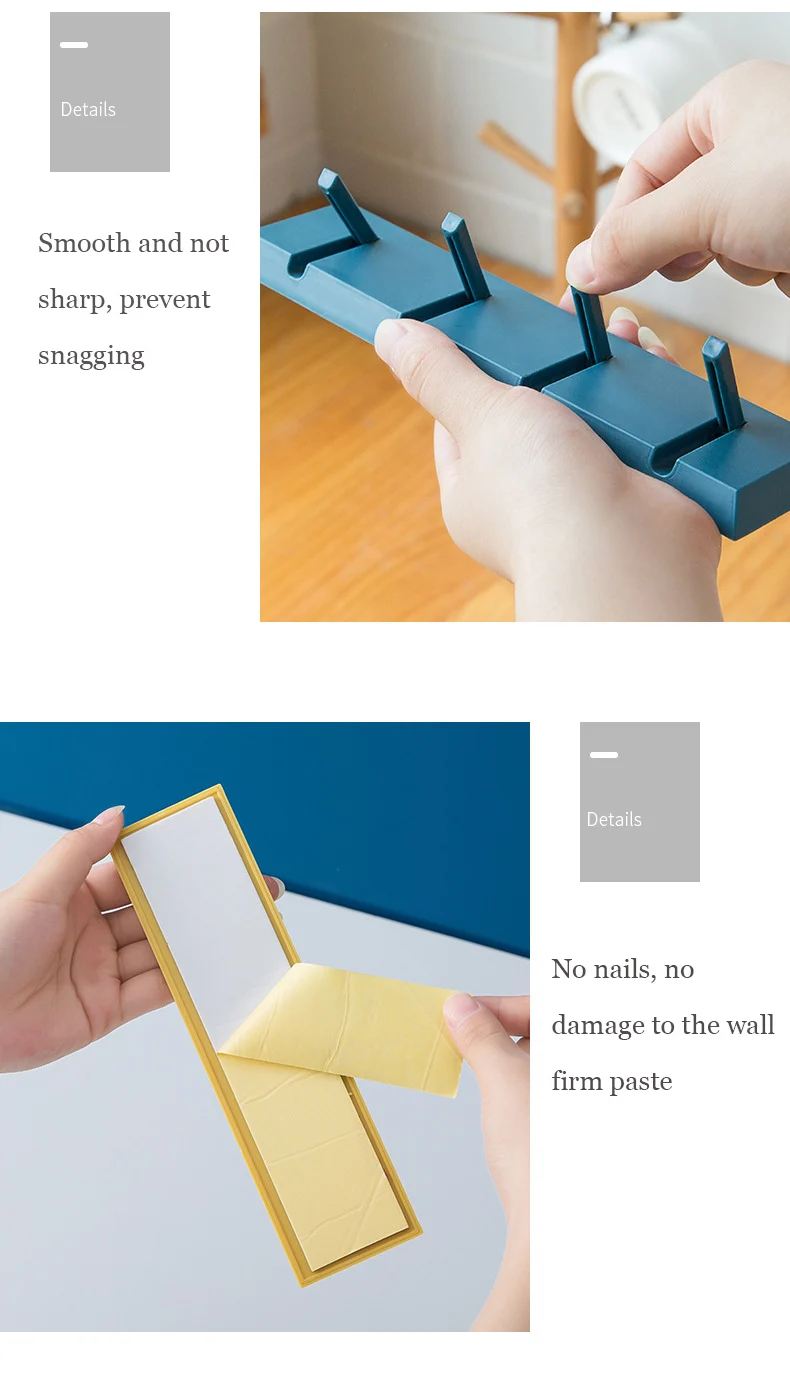 Details

Smooth and not sharp, prevent snagging

Details

No nails, no damage to the wall firm paste