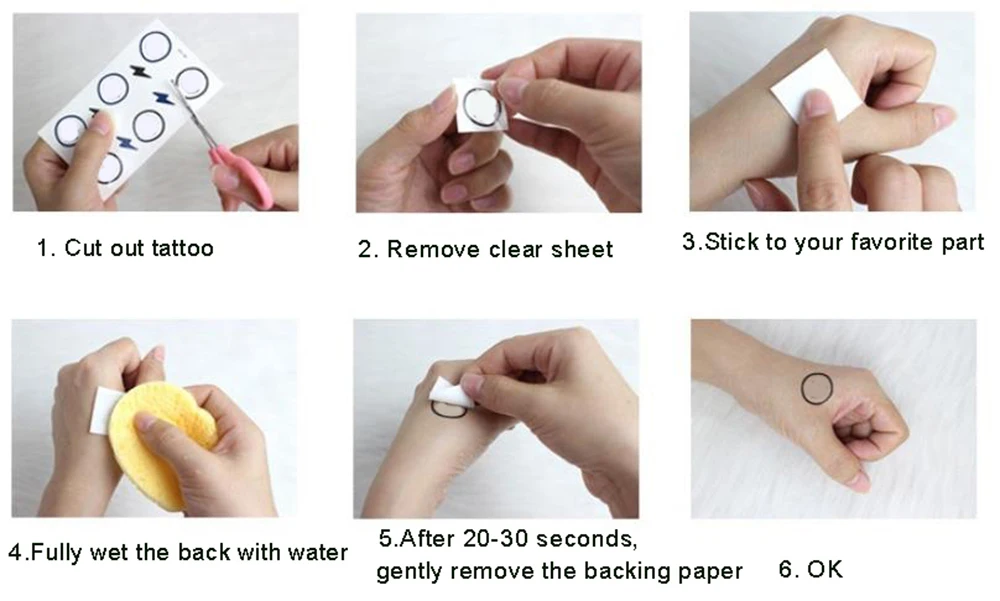 1. Cut out tattoo

2. Remove clear sheet

3.Stick to your favorite part

4.Fully wet the back with water

5.After 20-30 seconds, gently remove the backing paper

6. OK