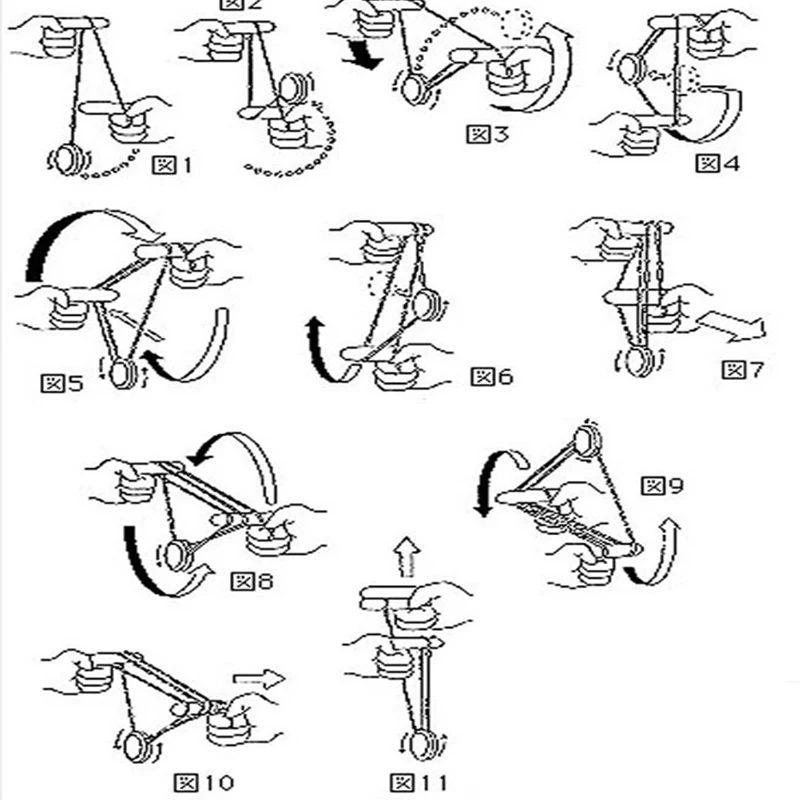 図2
図1
図3
図4
図5
図6
図7
図8
図9
図10
図11