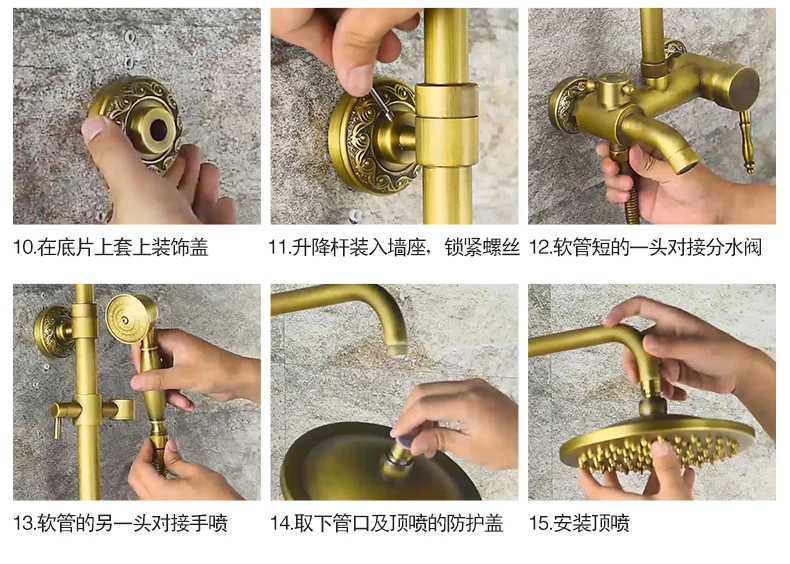 10.在底片上套上装饰盖

11.升降杆装入墙座，锁紧螺丝

12.软管短的一头对接分水阀

13.软管的另一头对接手喷

14.取下管口及顶喷的防护盖

15.安装顶喷