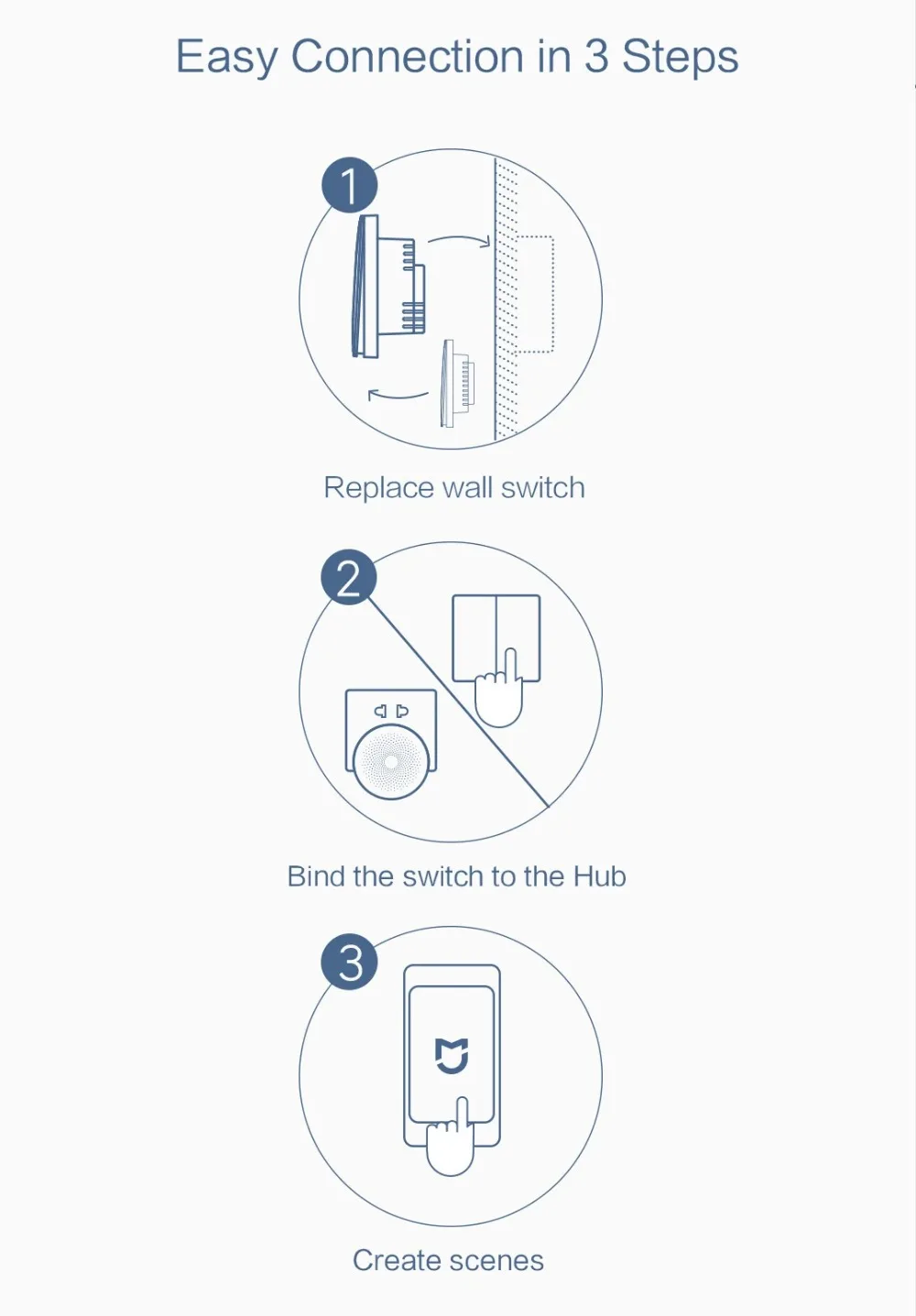 Easy Connection in 3 Steps

1

Replace wall switch

2

Bind the switch to the Hub

3

Create scenes