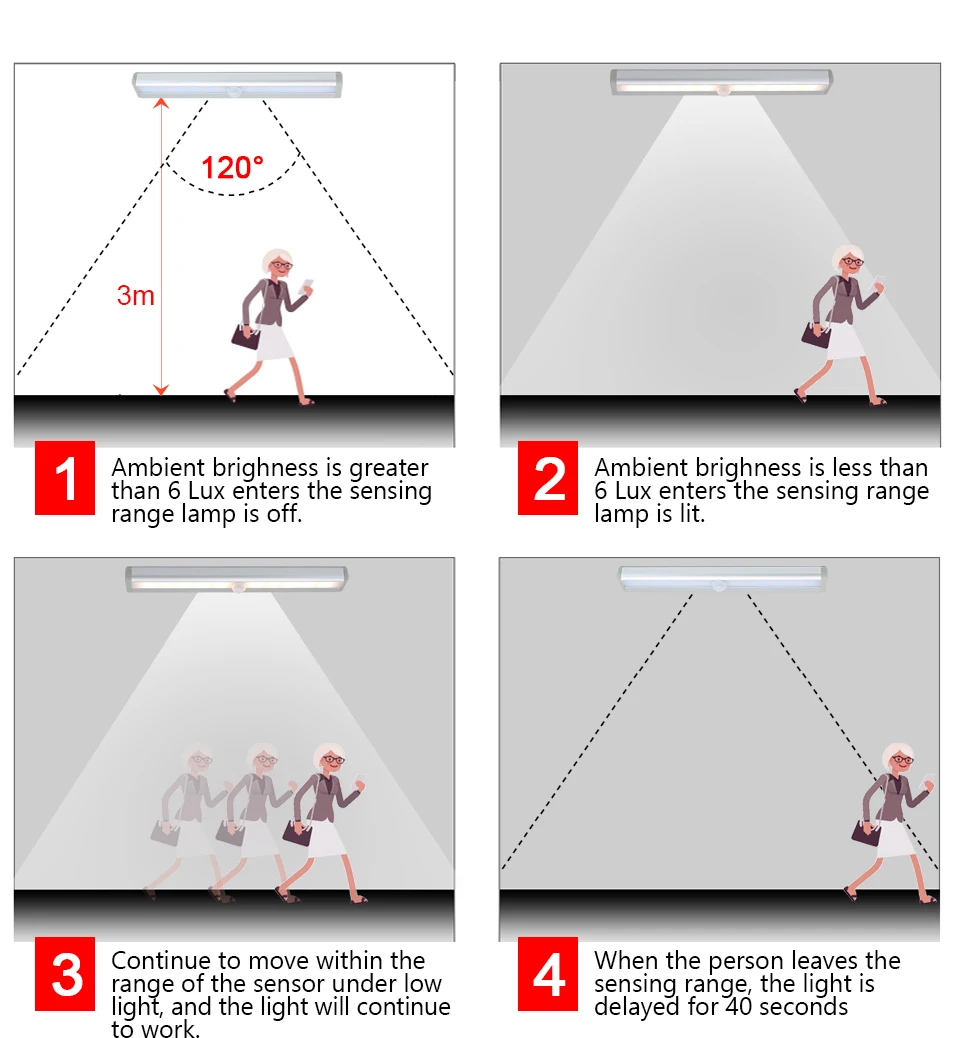 120°

3m

1

Ambient brighness is greater than 6 Lux enters the sensing range lamp is off.

2

Ambient brighness is less than 6 Lux enters the sensing range lamp is lit.

3

Continue to move within the range of the sensor under low light, and the light will continue to work.

4

When the person leaves the sensing range, the light is delayed for 40 seconds