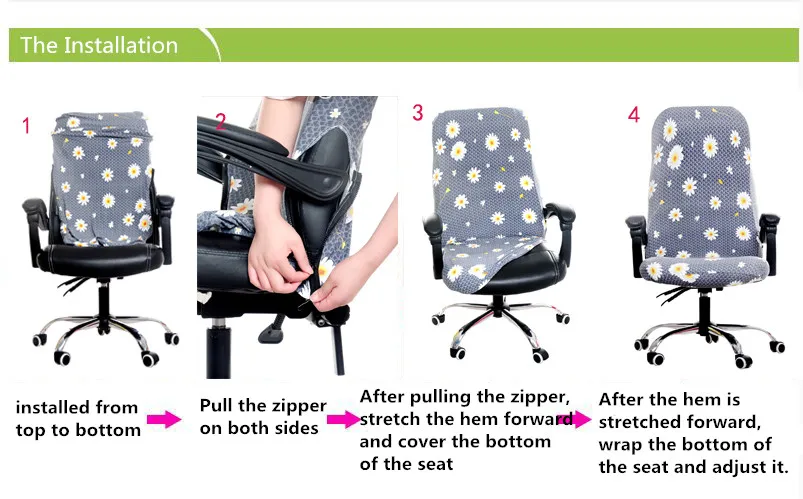 The Installation

1

2

3

4

installed from top to bottom

Pull the zipper on both sides

After pulling the zipper, stretch the hem forward and cover the bottom of the seat

After the hem is stretched forward, wrap the bottom of the seat and adjust it.