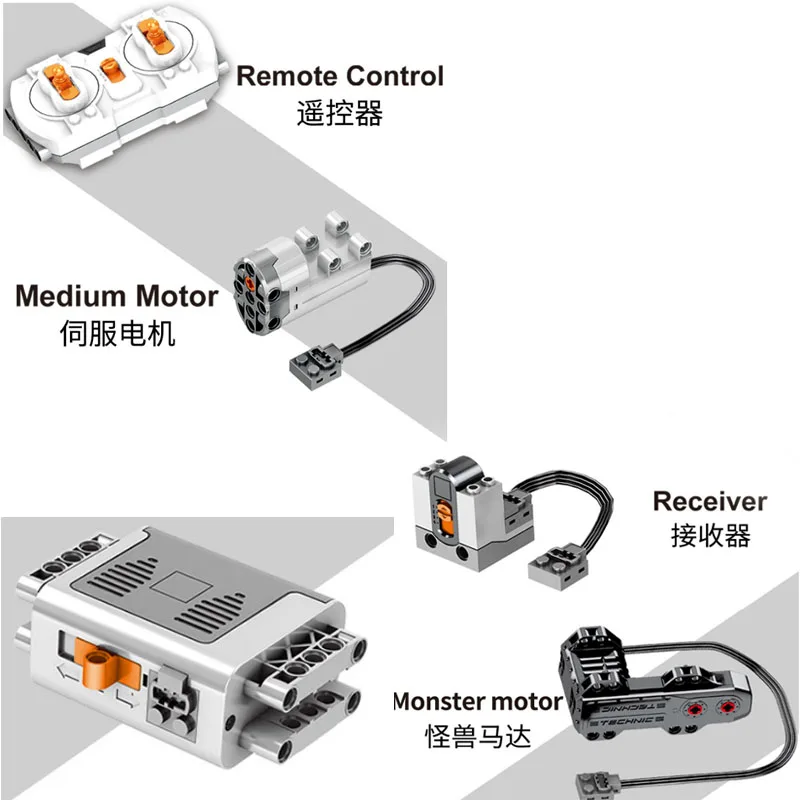 Remote Control
遥控器

Medium Motor
伺服电机

Receiver
接收器

Monster motor
怪兽马达

TECHNIC