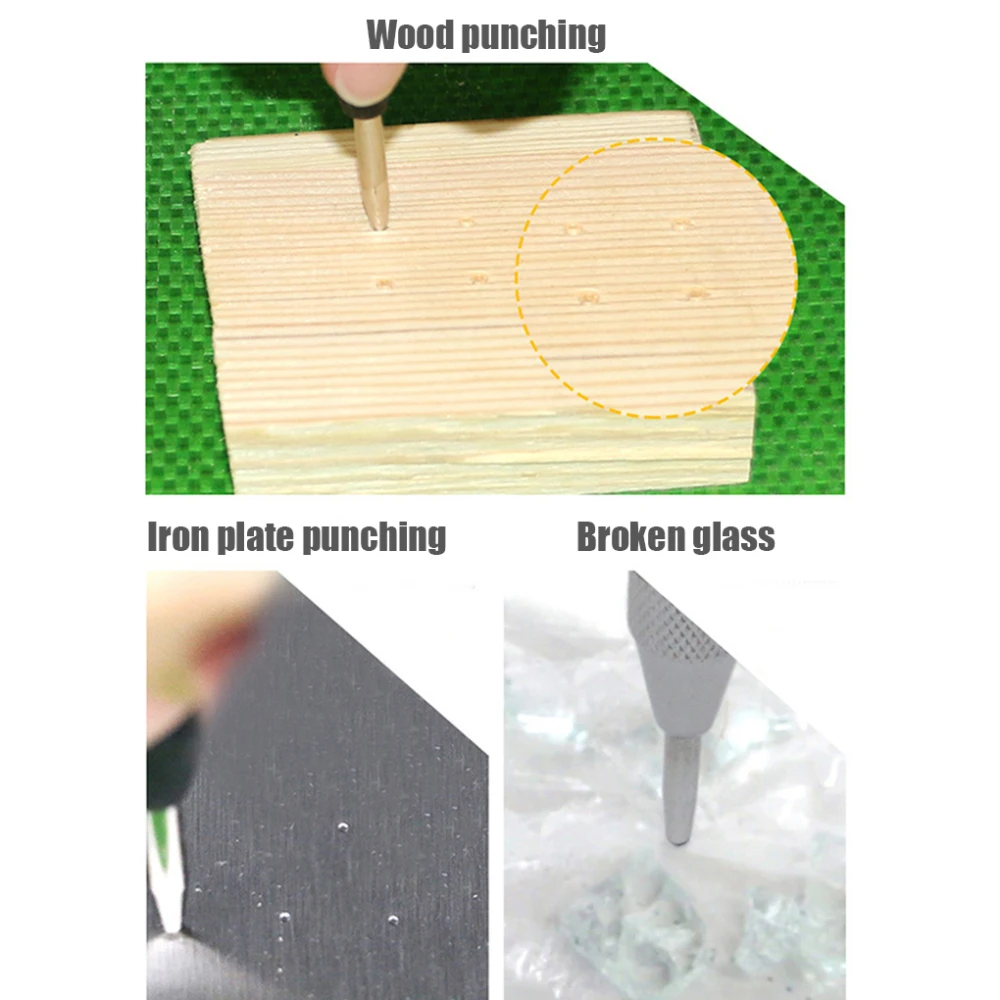 Wood punching

Iron plate punching

Broken glass