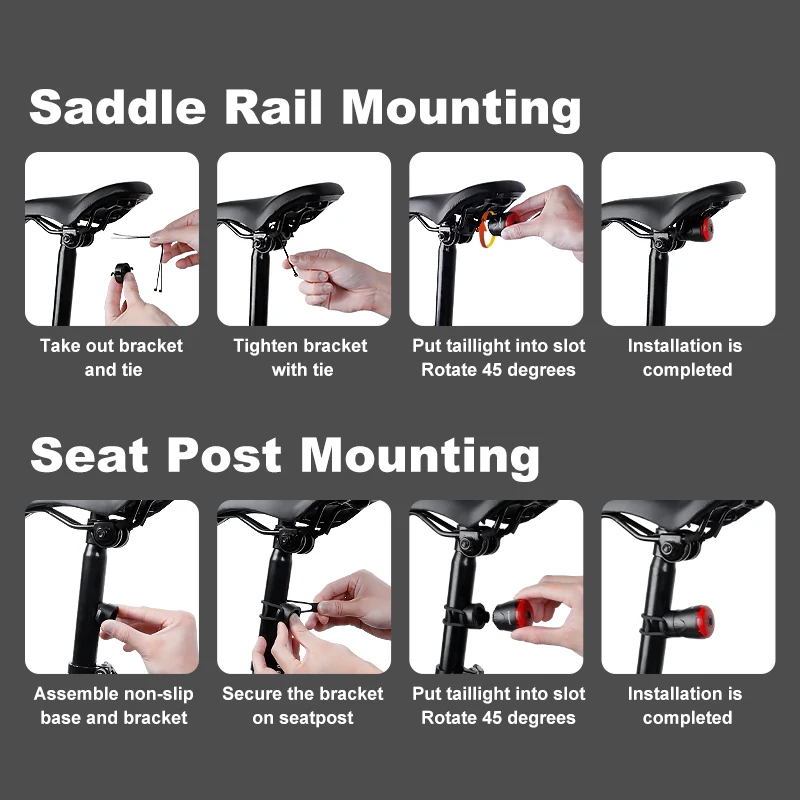 Saddle Rail Mounting

Take out bracket and tie

Tighten bracket with tie

Put taillight into slot Rotate 45 degrees

Installation is completed

Seat Post Mounting

Assemble non-slip base and bracket

Secure the bracket on seatpost

Put taillight into slot Rotate 45 degrees

Installation is completed