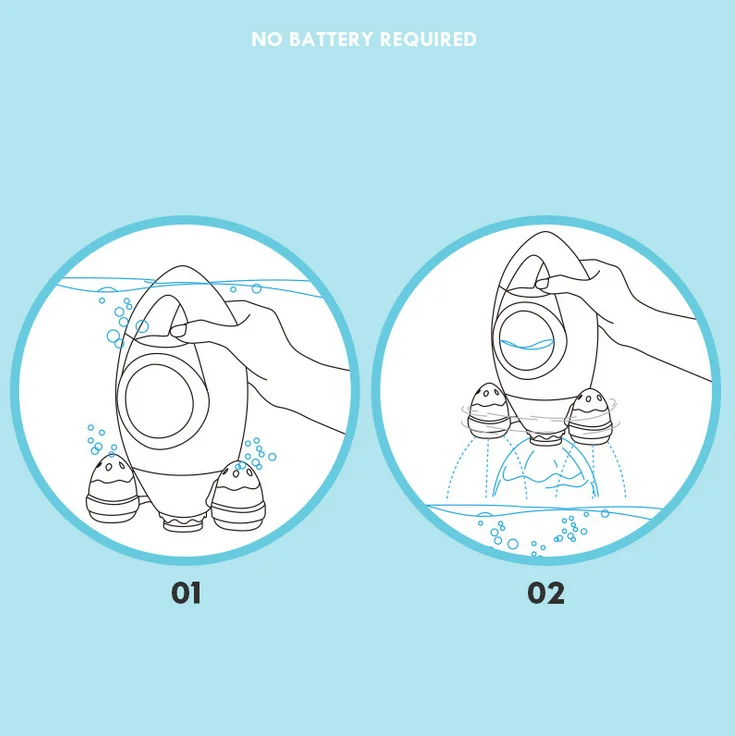 NO BATTERY REQUIRED

01

02