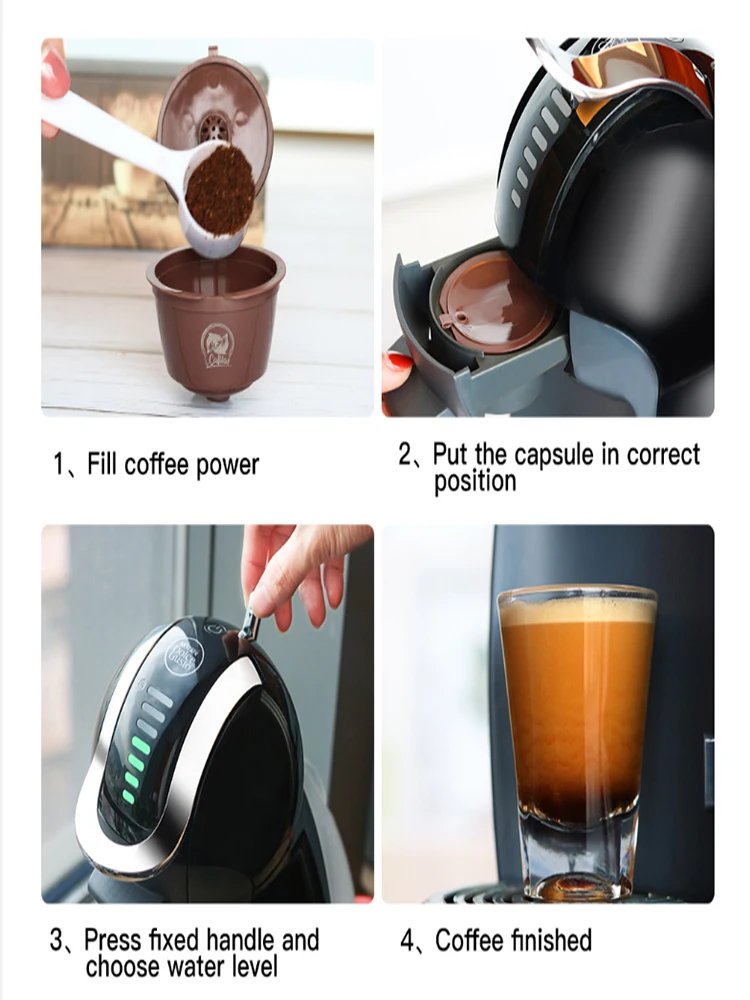 1、Fill coffee power

2、Put the capsule in correct position

3、Press fixed handle and choose water level

4、Coffee finished