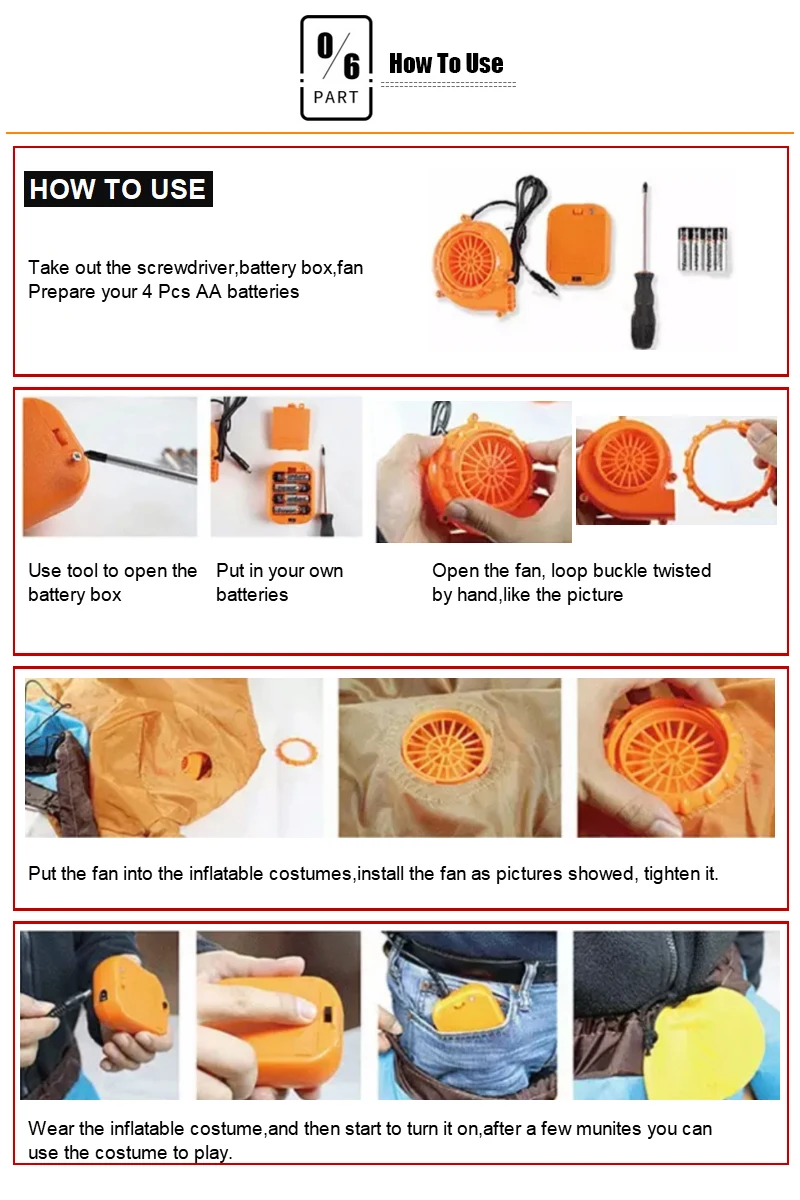 0/6 PART

How To Use

HOW TO USE

Take out the screwdriver,battery box,fan
Prepare your 4 Pcs AA batteries

Use tool to open the battery box

Put in your own batteries

Open the fan, loop buckle twisted by hand,like the picture

Put the fan into the inflatable costumes,install the fan as pictures showed, tighten it.

Wear the inflatable costume,and then start to turn it on,after a few munites you can use the costume to play.