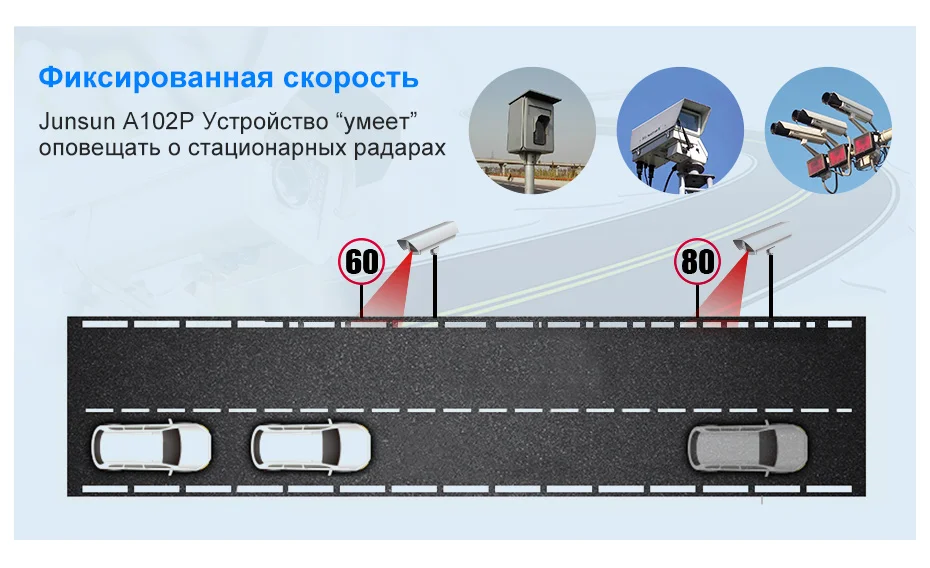 Фиксированная скорость

Junsun A102P Устройство “умеет” оповещать о стационарных радарах

60

80