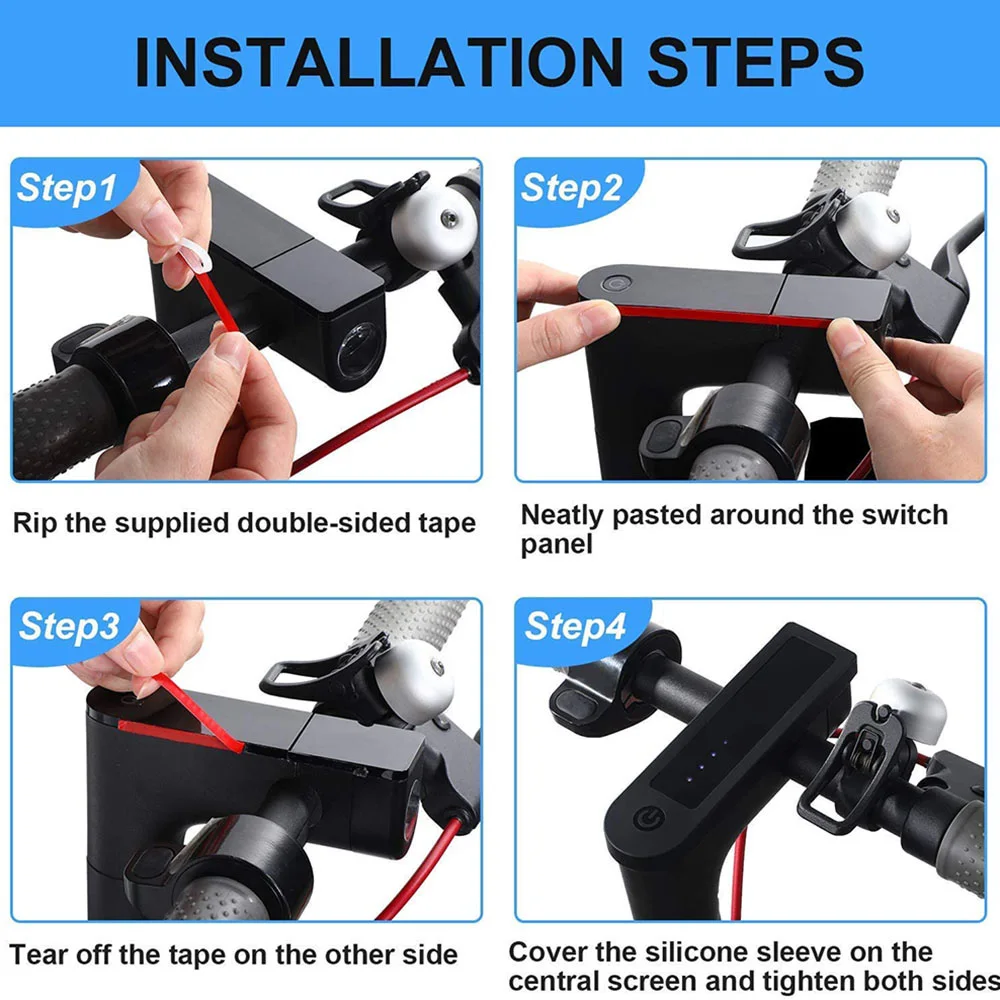 INSTALLATION STEPS

Step1

Rip the supplied double-sided tape

Step2

Neatly pasted around the switch panel

Step3

Tear off the tape on the other side

Step4

Cover the silicone sleeve on the central screen and tighten both sides