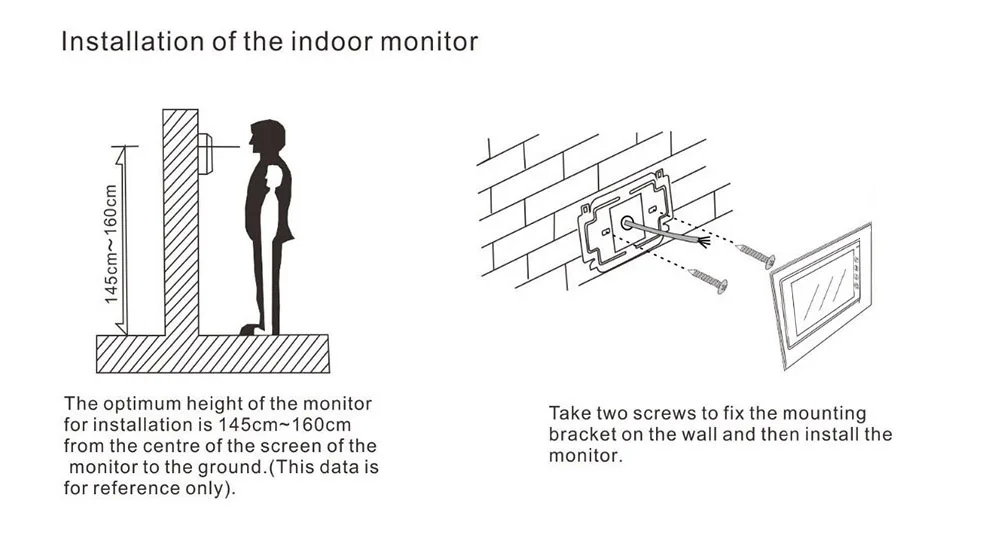 Installation of the indoor monitor

145cm~160cm

The optimum height of the monitor for installation is 145cm~160cm from the centre of the screen of the monitor to the ground.(This data is for reference only).

Take two screws to fix the mounting bracket on the wall and then install the monitor.