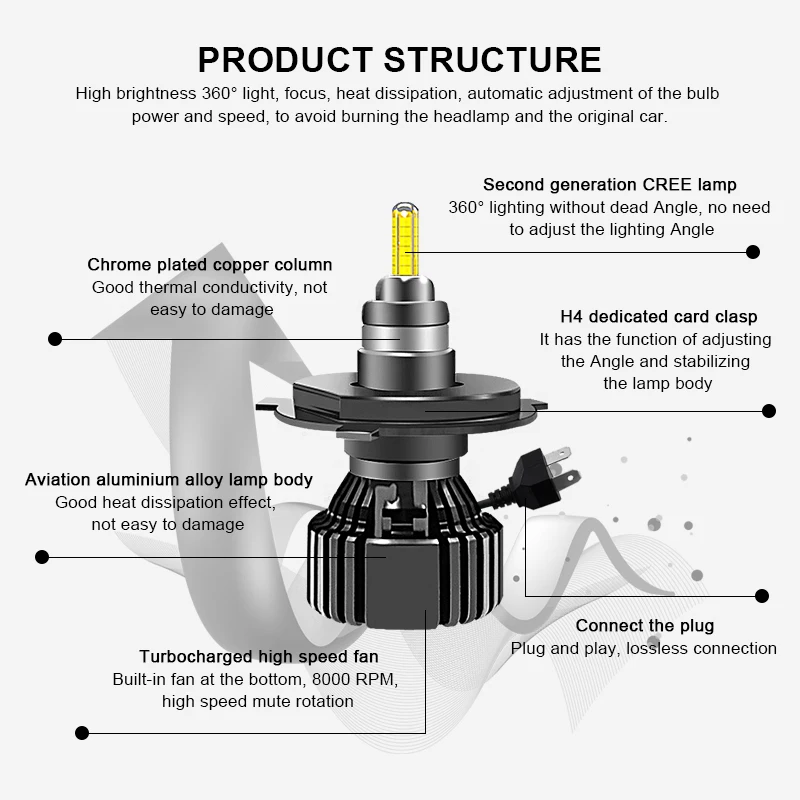 PRODUCT STRUCTURE

High brightness 360° light, focus, heat dissipation, automatic adjustment of the bulb power and speed, to avoid burning the headlamp and the original car.

Second generation CREE lamp
360° lighting without dead Angle, no need to adjust the lighting Angle

Chrome plated copper column
Good thermal conductivity, not easy to damage

H4 dedicated card clasp
It has the function of adjusting the Angle and stabilizing the lamp body

Aviation aluminium alloy lamp body
Good heat dissipation effect, not easy to damage

Connect the plug
Plug and play, lossless connection

Turbocharged high speed fan
Built-in fan at the bottom, 8000 RPM, high speed mute rotation