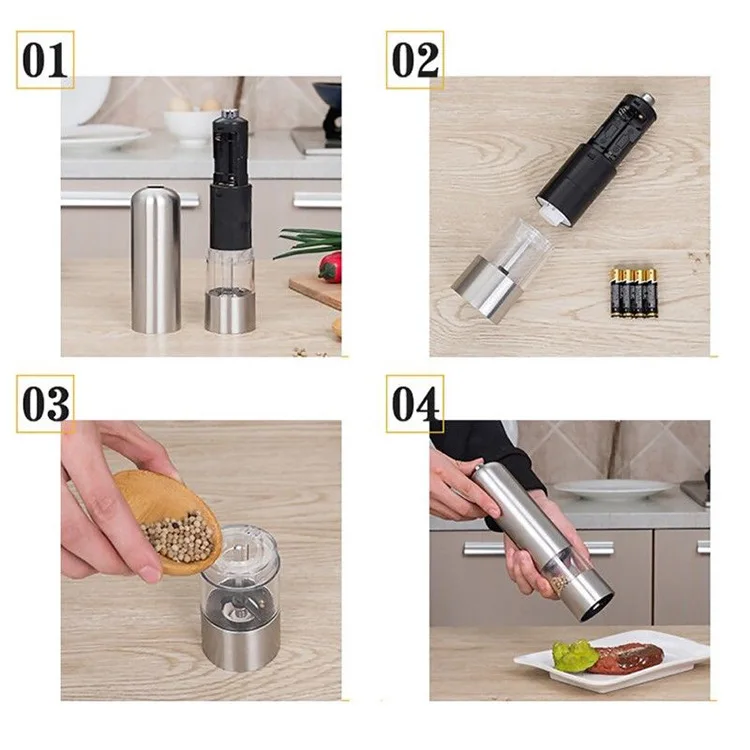 01

02

03

04