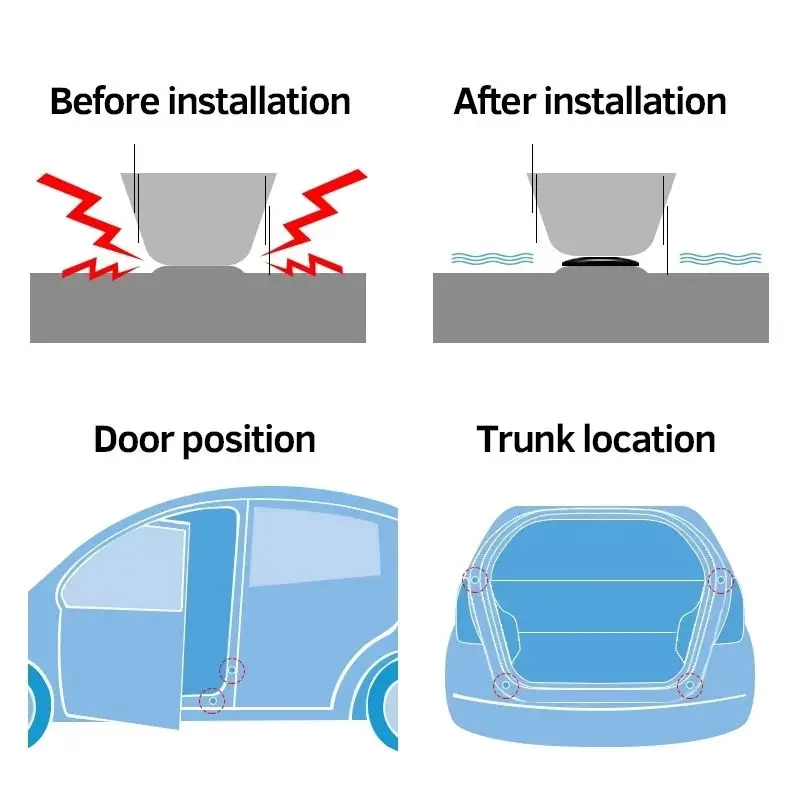 Before installation

After installation

Door position

Trunk location