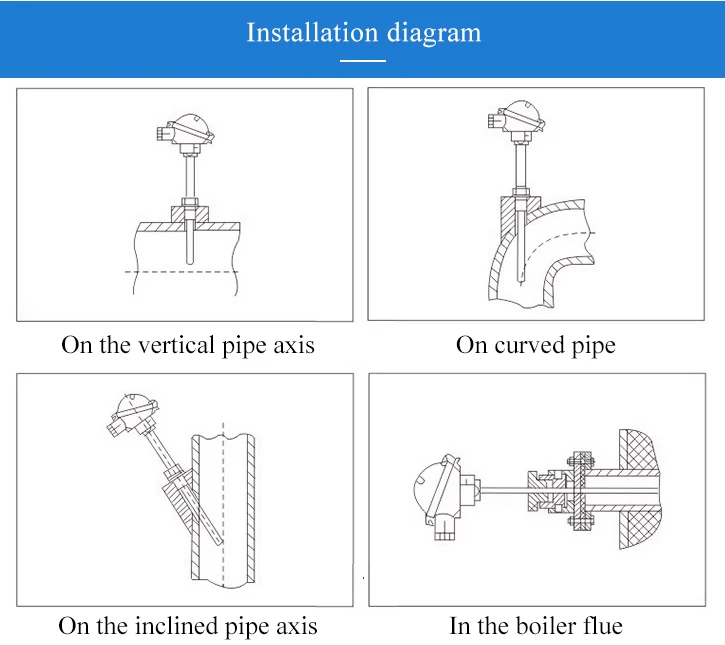 Installation diagram

On the vertical pipe axis

On curved pipe

On the inclined pipe axis

In the boiler flue