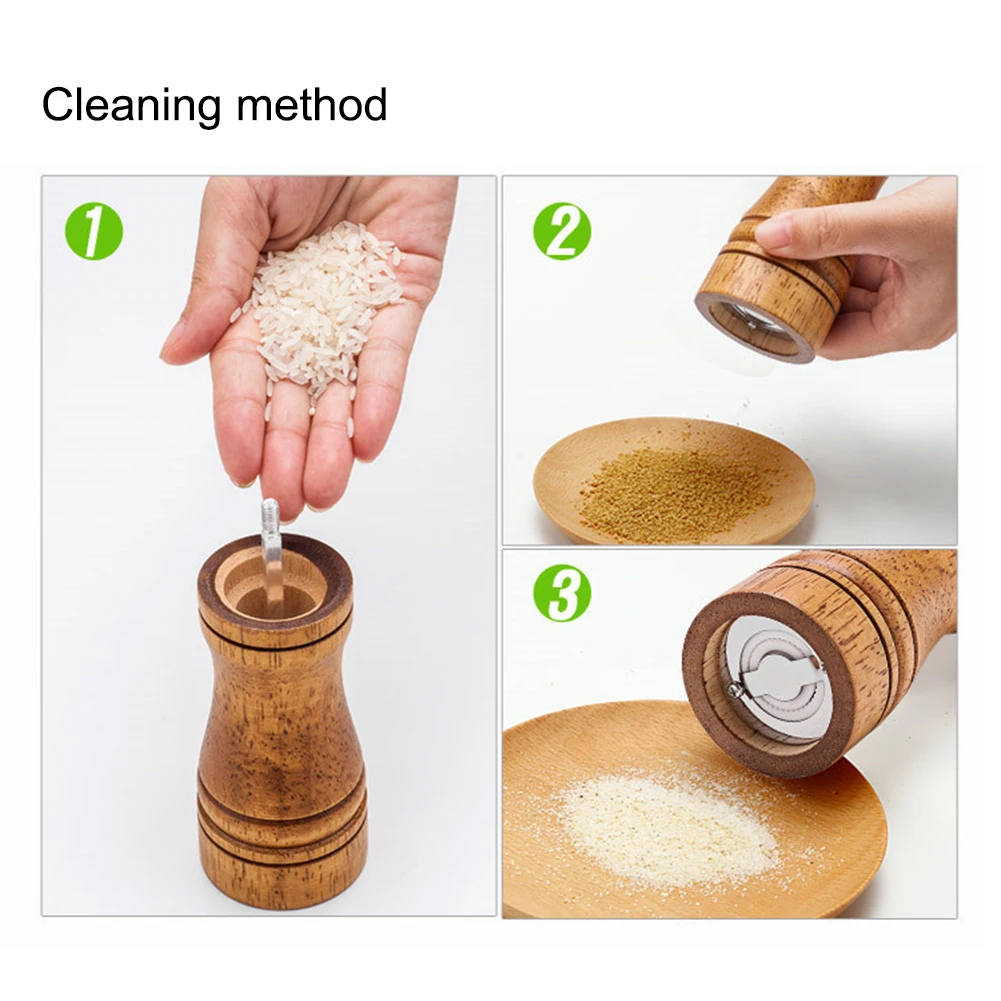 Cleaning method

1

2

3