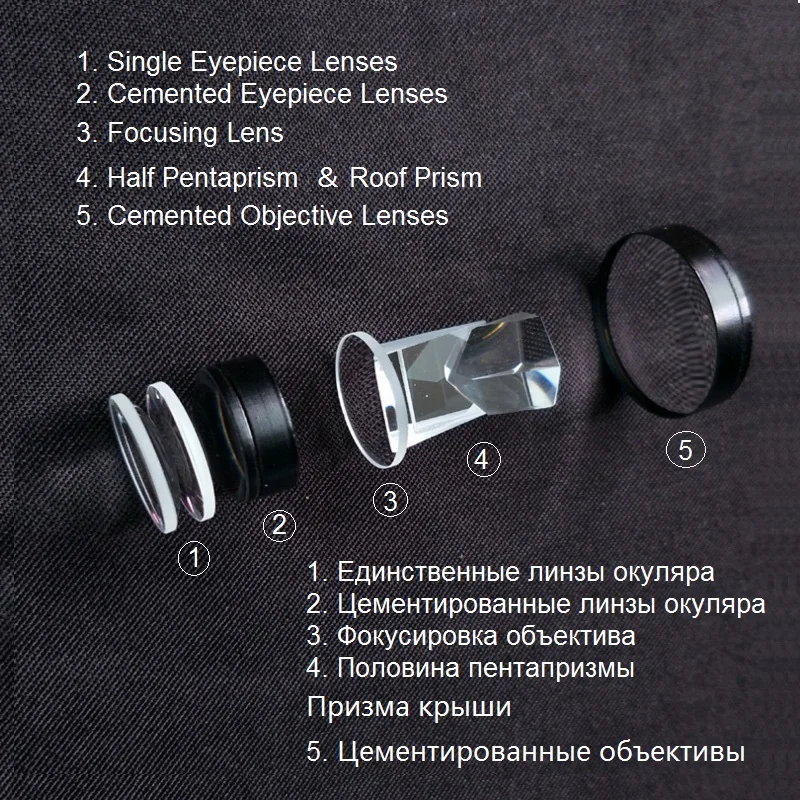 1. Single Eyepiece Lenses
2. Cemented Eyepiece Lenses
3. Focusing Lens
4. Half Pentaprism & Roof Prism
5. Cemented Objective Lenses

1

2

3

4

5

1. Единственные линзы окуляра
2. Цементированные линзы окуляра
3. Фокусировка объектива
4. Половина пентапризмы
Призма крыши
5. Цементированные объективы