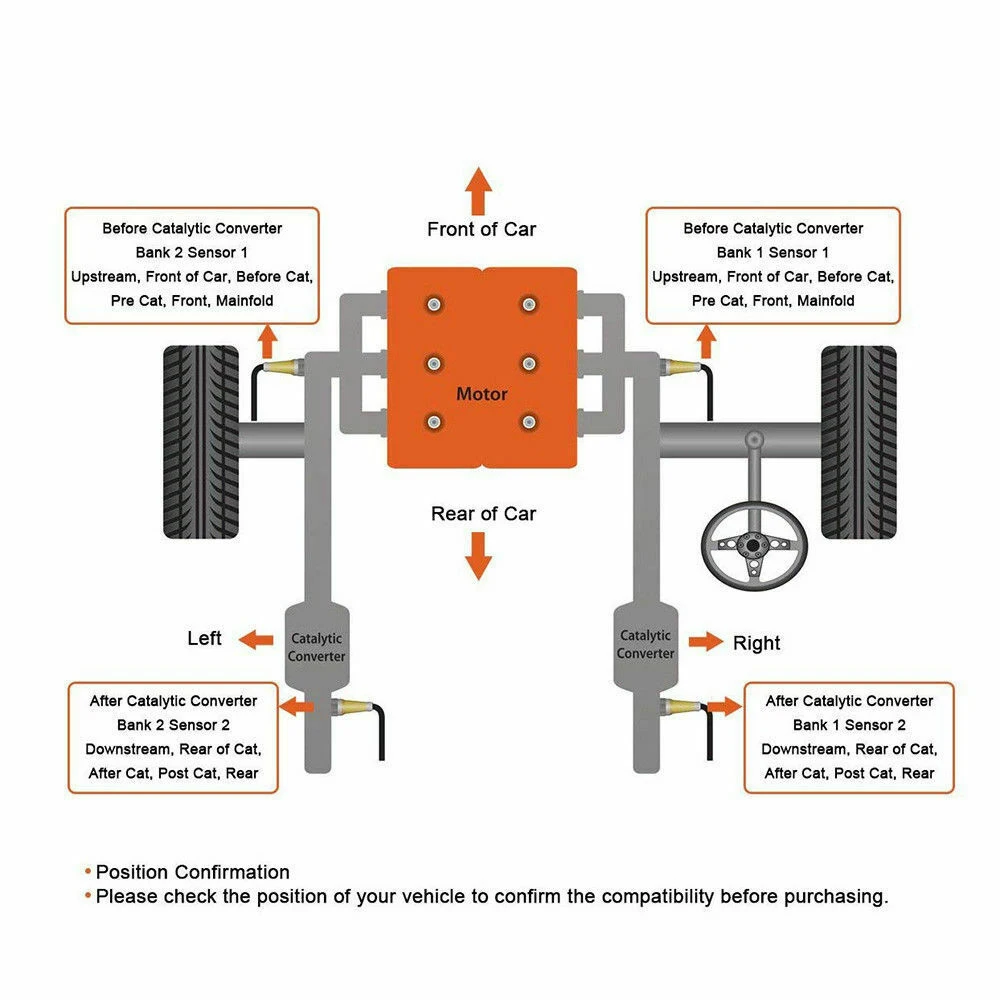 Before Catalytic Converter
Bank 2 Sensor 1
Upstream, Front of Car, Before Cat,
Pre Cat, Front, Mainfold

Front of Car

Before Catalytic Converter
Bank 1 Sensor 1
Upstream, Front of Car, Before Cat,
Pre Cat, Front, Mainfold

Motor

Rear of Car

Left

Catalytic Converter

Catalytic Converter

Right

After Catalytic Converter
Bank 2 Sensor 2
Downstream, Rear of Cat,
After Cat, Post Cat, Rear

After Catalytic Converter
Bank 1 Sensor 2
Downstream, Rear of Cat,
After Cat, Post Cat, Rear

• Position Confirmation
• Please check the position of your vehicle to confirm the compatibility before purchasing.