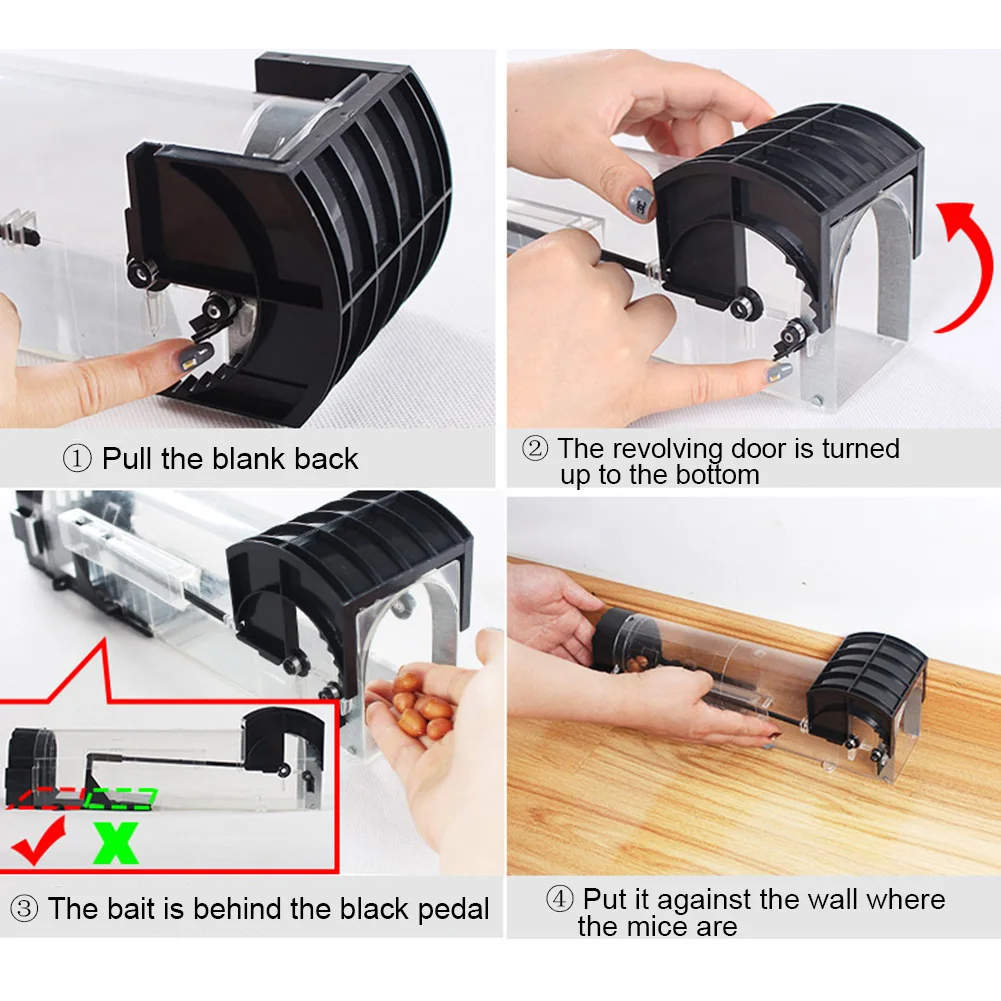 ① Pull the blank back

② The revolving door is turned up to the bottom

③ The bait is behind the black pedal

④ Put it against the wall where the mice are