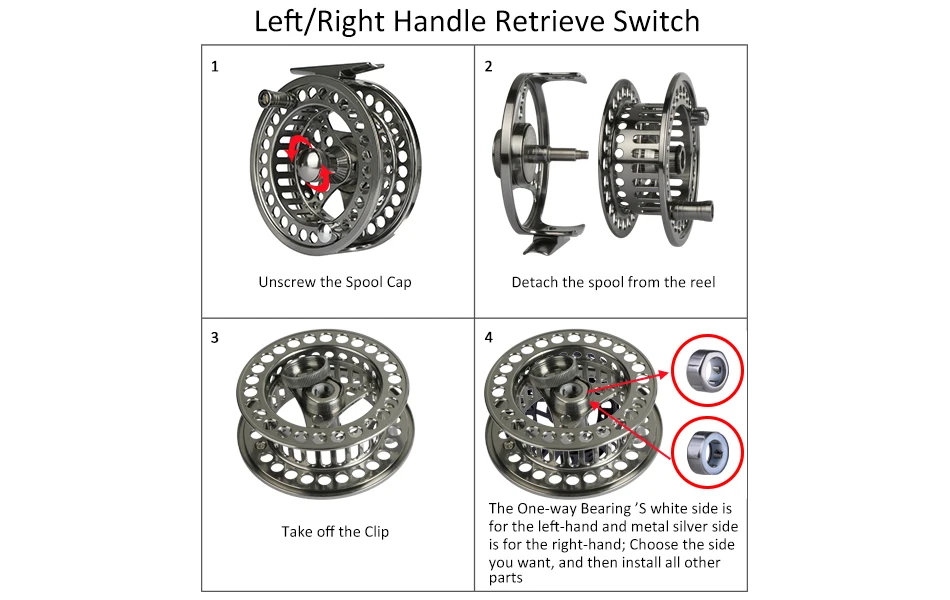 Left/Right Handle Retrieve Switch

1

Unscrew the Spool Cap

2

Detach the spool from the reel

3

Take off the Clip

4

The One-way Bearing 'S white side is for the left-hand and metal silver side is for the right-hand; Choose the side you want, and then install all other parts