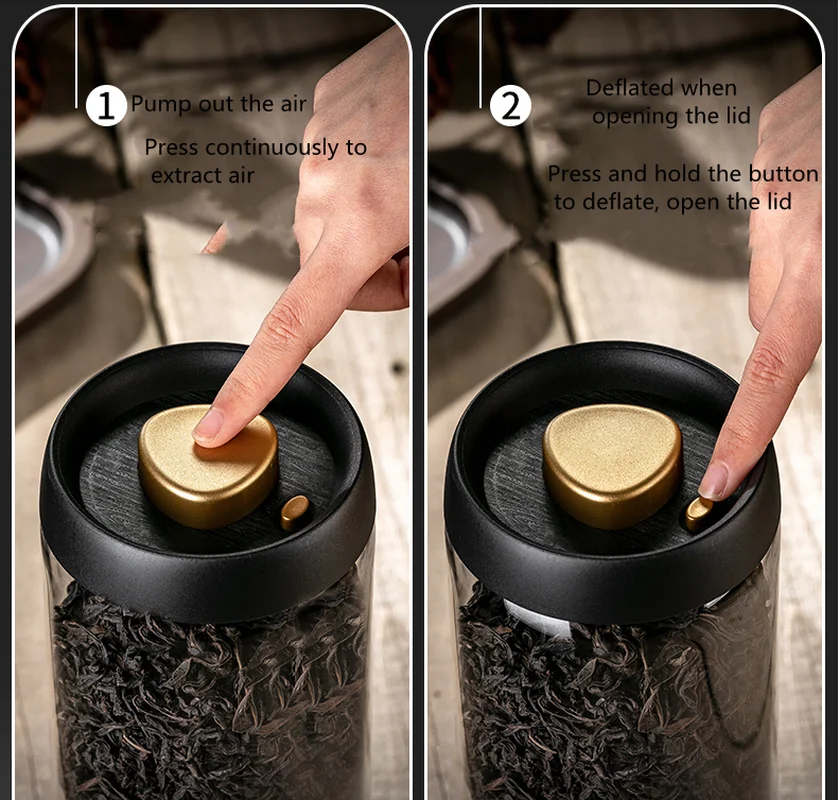 1 Pump out the air

Press continuously to extract air

2 Deflated when opening the lid

Press and hold the button to deflate, open the lid