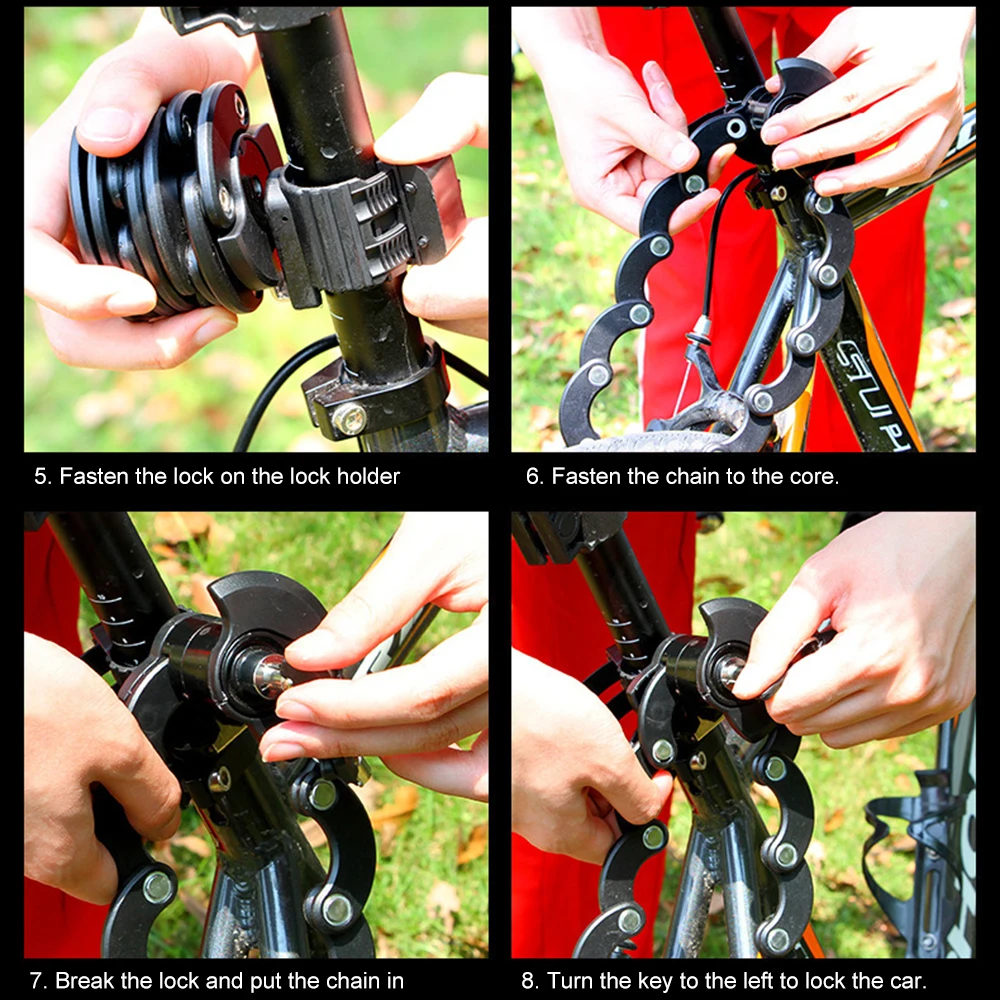 5. Fasten the lock on the lock holder

6. Fasten the chain to the core.

7. Break the lock and put the chain in

8. Turn the key to the left to lock the car.