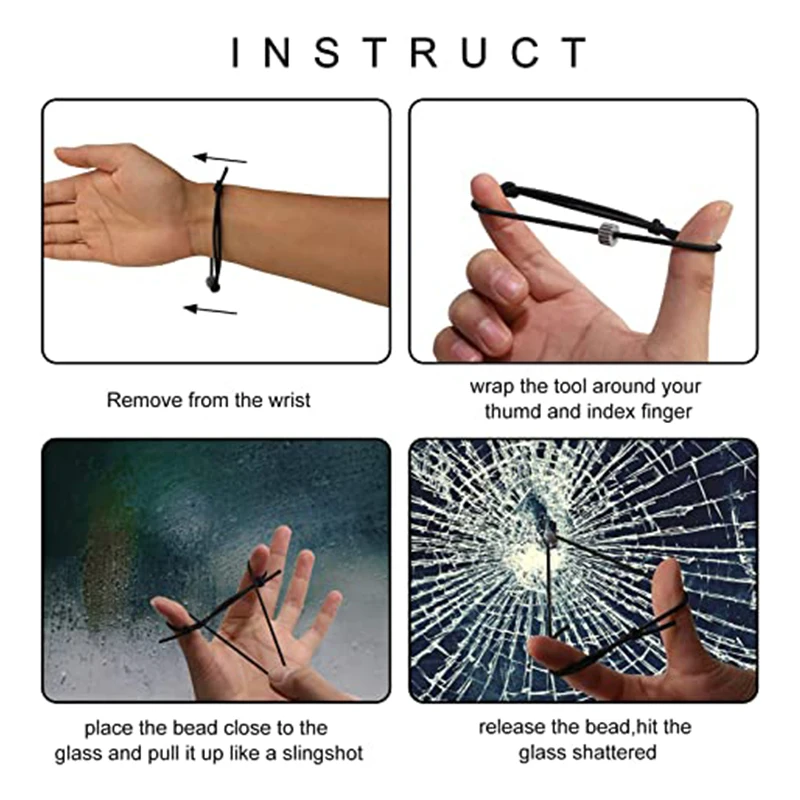 INSTRUCT

Remove from the wrist

wrap the tool around your thumd and index finger

place the bead close to the glass and pull it up like a slingshot

release the bead,hit the glass shattered