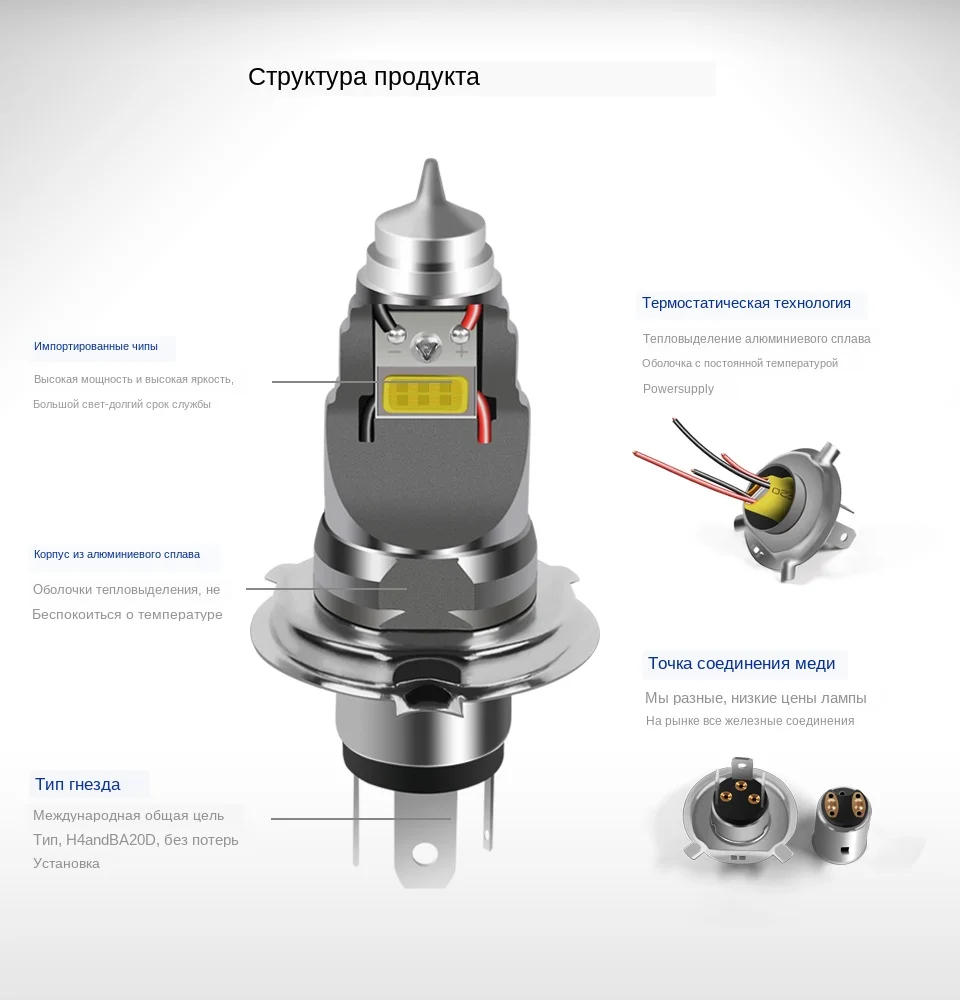 Структура продукта

Импортированные чипы

Высокая мощность и высокая яркость,

Большой свет-долгий срок службы

Корпус из алюминиевого сплава

Оболочки тепловыделения, не

Беспокоиться о температуре

Тип гнезда

Международная общая цель

Тип, H4andBA20D, без потерь

Установка

Термостатическая технология

Тепловыделение алюминиевого сплава

Оболочка с постоянной температурой

Powersupply

Точка соединения меди

Мы разные, низкие цены лампы

На рынке все железные соединения