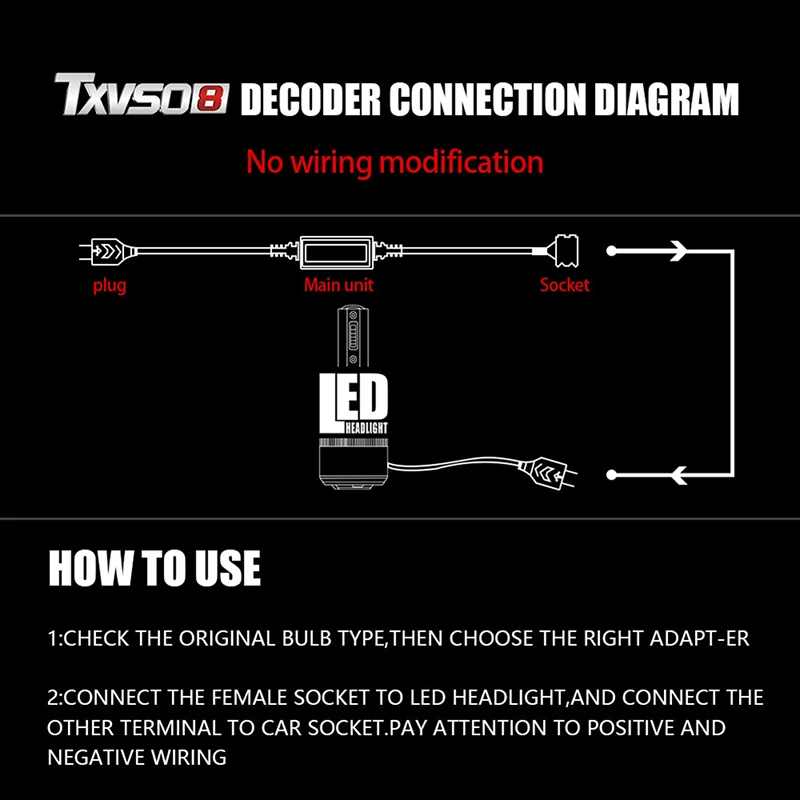 TXVSO8 DECODER CONNECTION DIAGRAM

No wiring modification

plug

Main unit

Socket

LED
HEADLIGHT

HOW TO USE

1:CHECK THE ORIGINAL BULB TYPE,THEN CHOOSE THE RIGHT ADAPT-ER

2:CONNECT THE FEMALE SOCKET TO LED HEADLIGHT,AND CONNECT THE OTHER TERMINAL TO CAR SOCKET.PAY ATTENTION TO POSITIVE AND NEGATIVE WIRING