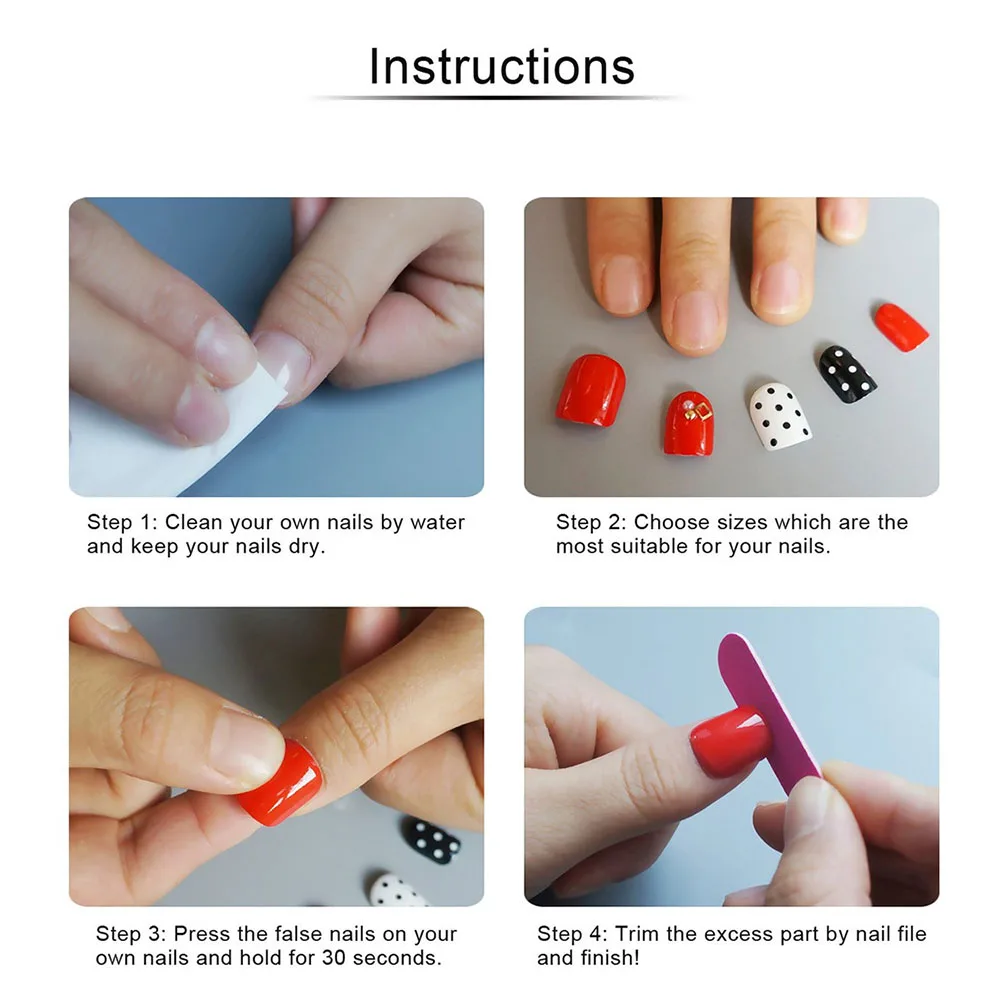 Instructions

Step 1: Clean your own nails by water and keep your nails dry.

Step 2: Choose sizes which are the most suitable for your nails.

Step 3: Press the false nails on your own nails and hold for 30 seconds.

Step 4: Trim the excess part by nail file and finish!