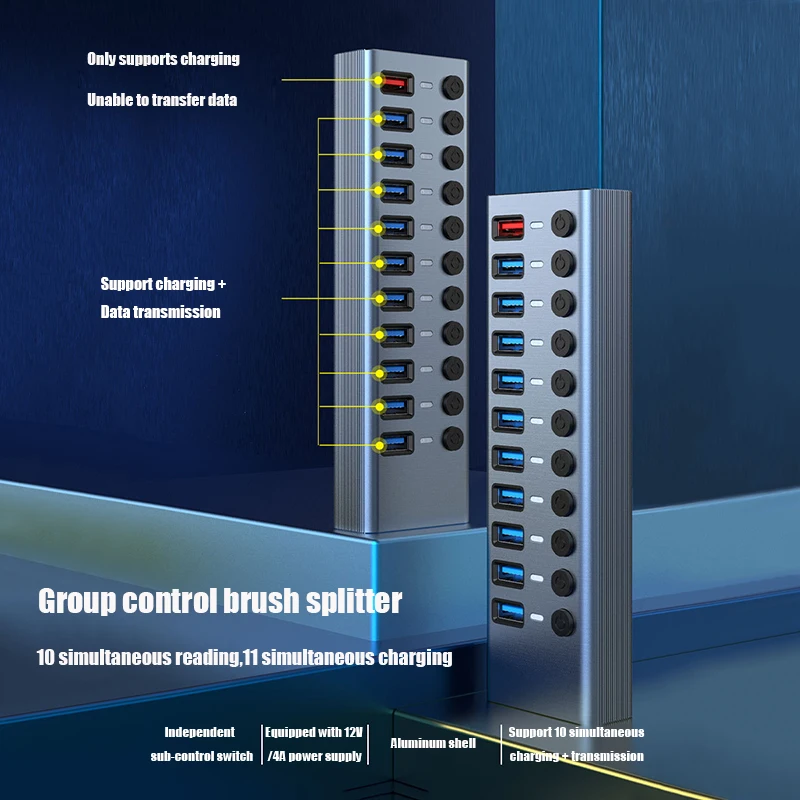 Only supports charging

Unable to transfer data

Support charging +

Data transmission

Group control brush splitter

10 simultaneous reading,11 simultaneous charging

Independent sub-control switch

Equipped with 12V /4A power supply

Aluminum shell

Support 10 simultaneous charging + transmission