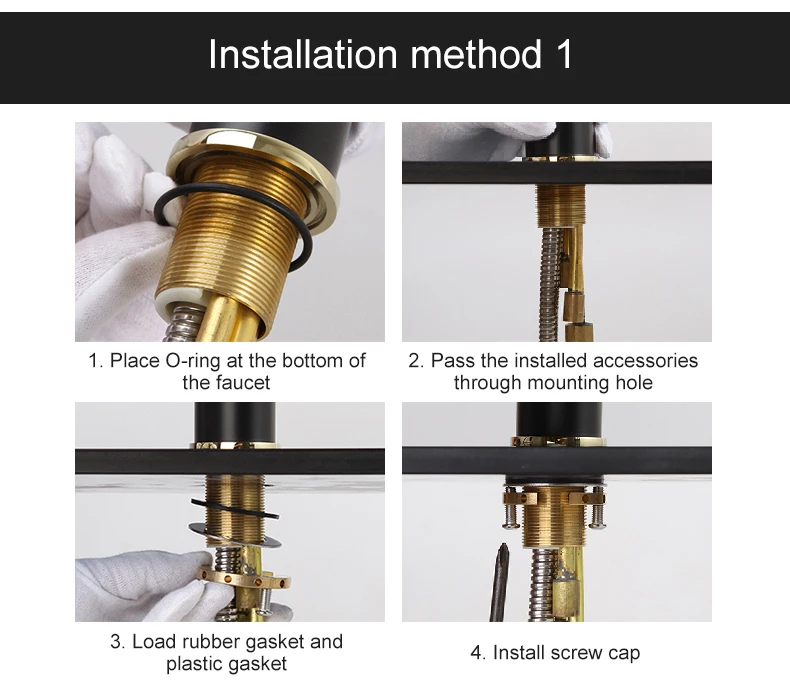 Installation method 1

1. Place O-ring at the bottom of the faucet

2. Pass the installed accessories through mounting hole

3. Load rubber gasket and plastic gasket

4. Install screw cap