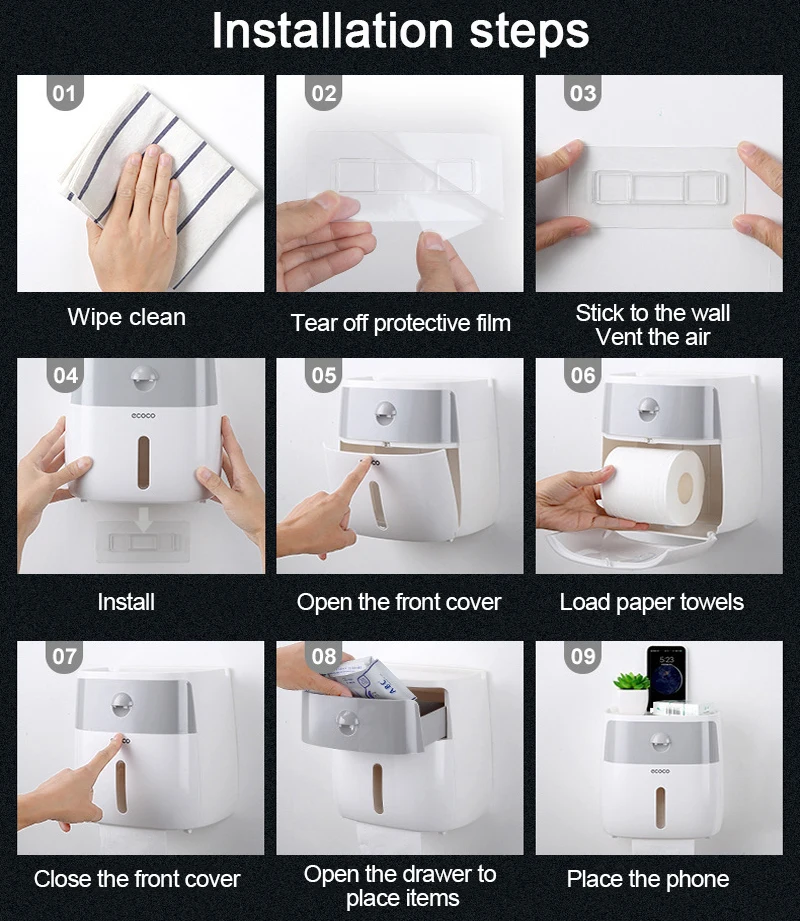 Installation steps

01
Wipe clean

02
Tear off protective film

03
Stick to the wall
Vent the air

04
ecoco
Install

05
Open the front cover

06
Load paper towels

07
Close the front cover

08
Open the drawer to place items

09
5:23
ecoco
Place the phone