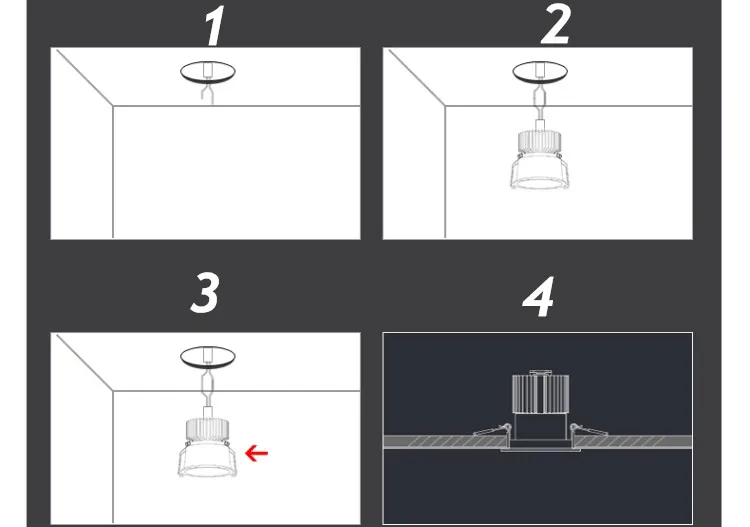 1

2

3

4