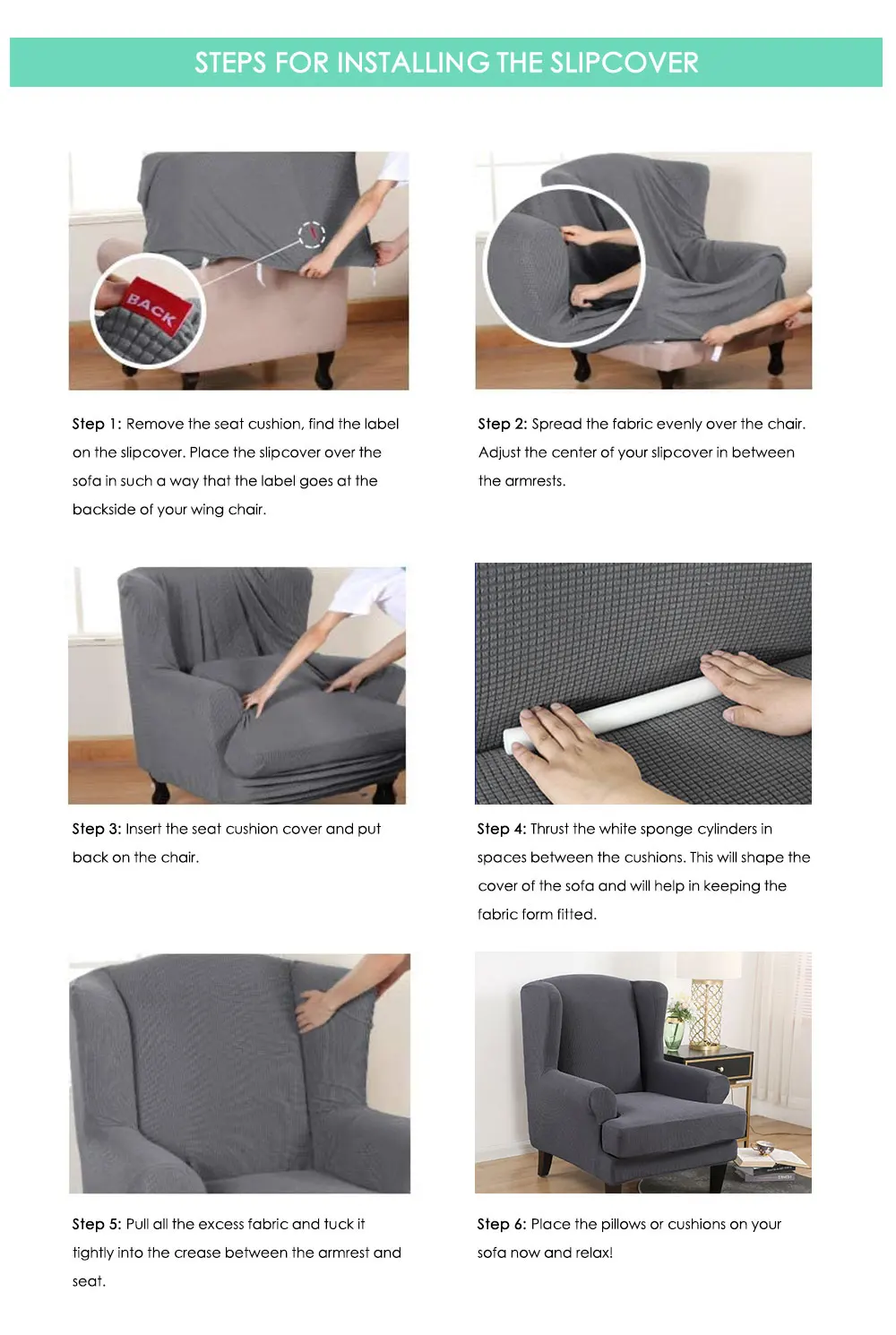 STEPS FOR INSTALLING THE SLIPCOVER

BACK

Step 1: Remove the seat cushion, find the label on the slipcover. Place the slipcover over the sofa in such a way that the label goes at the backside of your wing chair.

Step 2: Spread the fabric evenly over the chair. Adjust the center of your slipcover in between the armrests.

Step 3: Insert the seat cushion cover and put back on the chair.

Step 4: Thrust the white sponge cylinders in spaces between the cushions. This will shape the cover of the sofa and will help in keeping the fabric form fitted.

Step 5: Pull all the excess fabric and tuck it tightly into the crease between the armrest and seat.

Step 6: Place the pillows or cushions on your sofa now and relax!