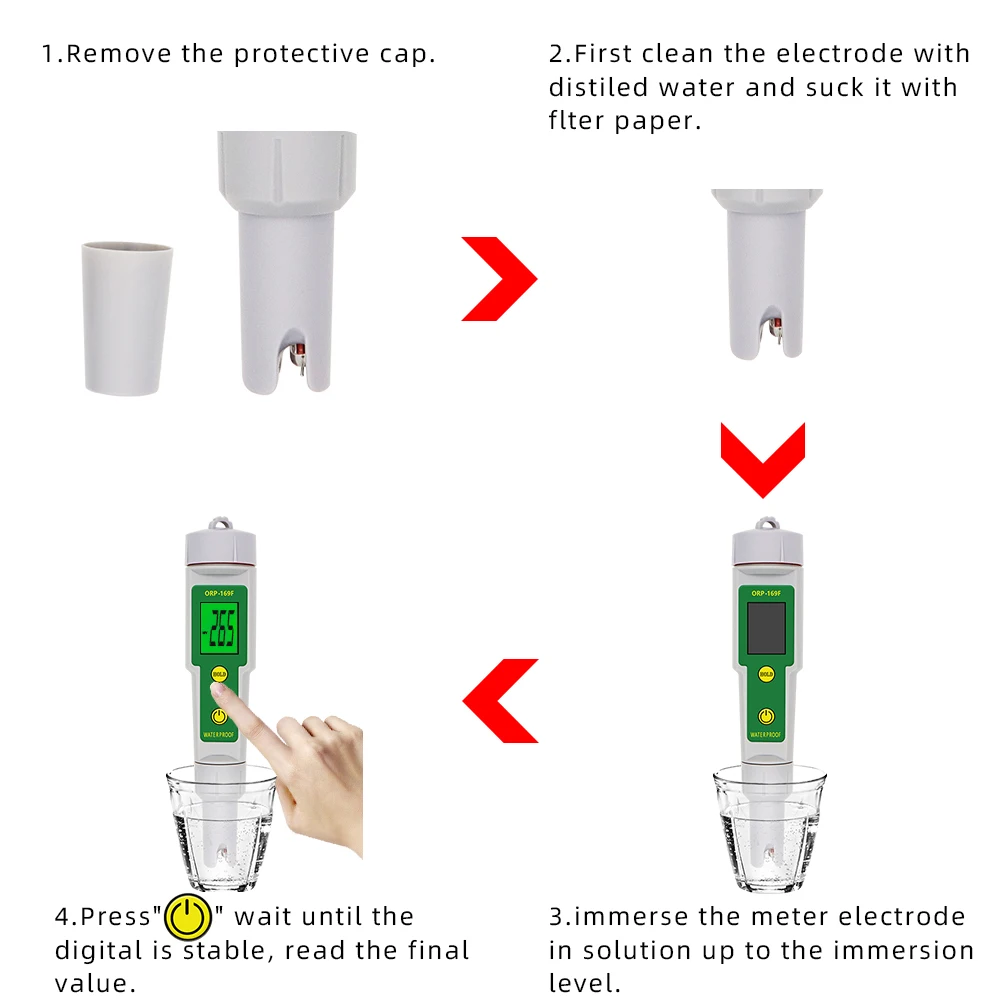 1.Remove the protective cap.

2.First clean the electrode with distiled water and suck it with flter paper.

ORP-169F

-265

HOLD

WATERPROOF

ORP-169F

HOLD

WATERPROOF

4.Press" " wait until the digital is stable, read the final value.

3.immerse the meter electrode in solution up to the immersion level.