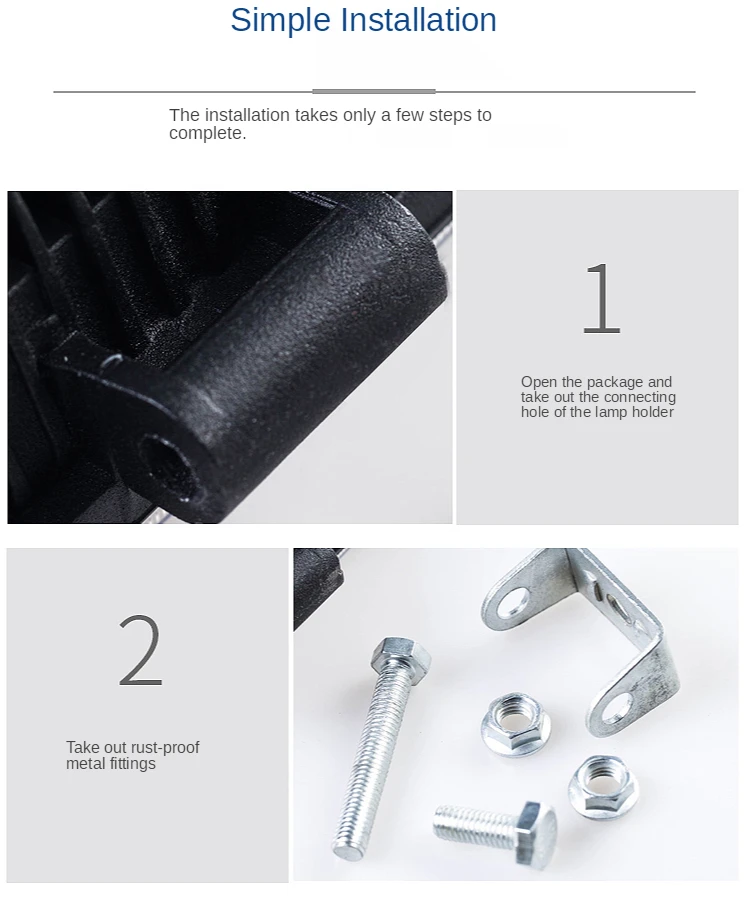 Simple Installation

The installation takes only a few steps to complete.

1

Open the package and take out the connecting hole of the lamp holder

2

Take out rust-proof metal fittings