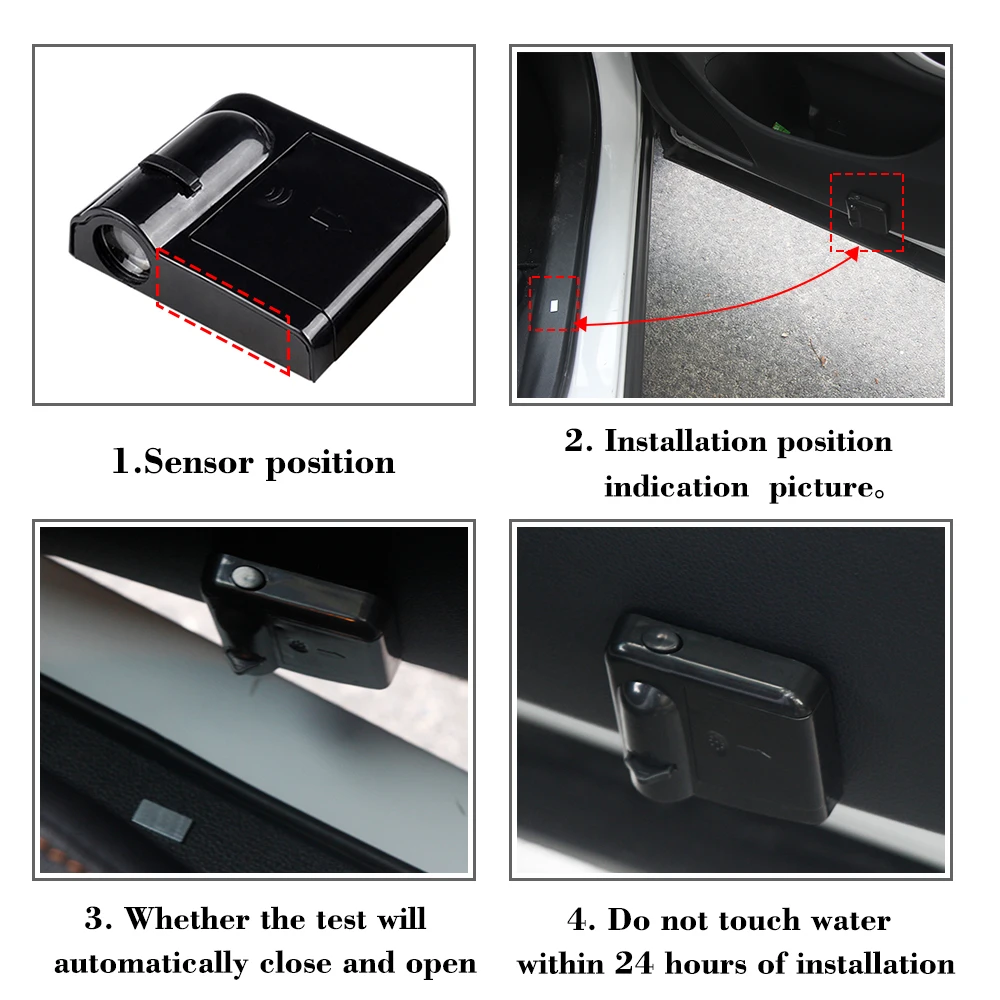 1.Sensor position

2. Installation position indication picture。

3. Whether the test will automatically close and open

4. Do not touch water within 24 hours of installation