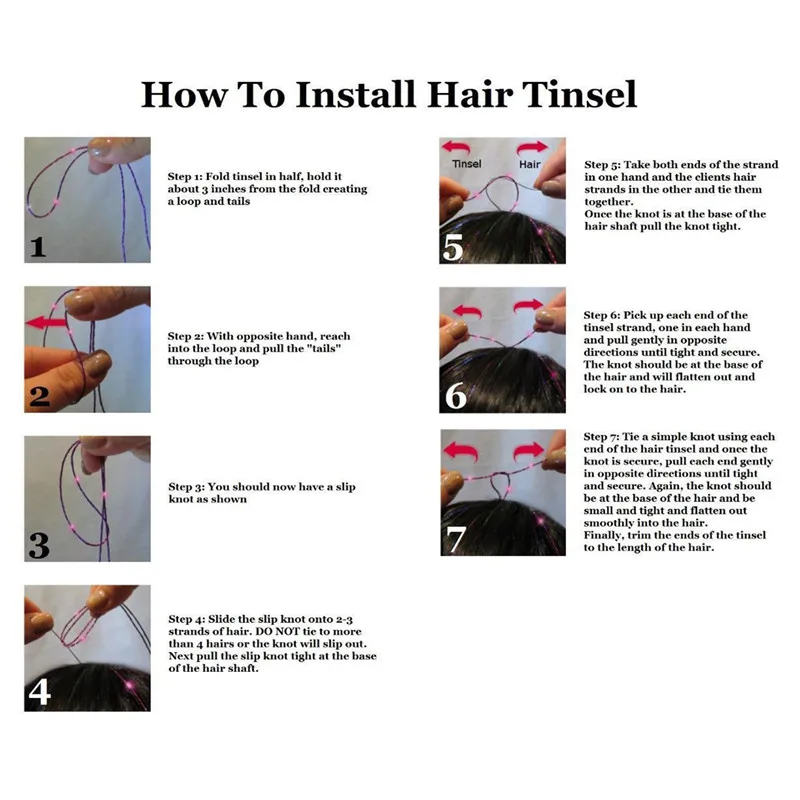 How To Install Hair Tinsel

1

Step 1: Fold tinsel in half, hold it about 3 inches from the fold creating a loop and tails

2

Step 2: With opposite hand, reach into the loop and pull the "tails" through the loop

3

Step 3: You should now have a slip knot as shown

4

Step 4: Slide the slip knot onto 2-3 strands of hair. DO NOT tie to more than 4 hairs or the knot will slip out. Next pull the slip knot tight at the base of the hair shaft.

Tinsel Hair

5

Step 5: Take both ends of the strand in one hand and the clients hair strands in the other and tie them together.
Once the knot is at the base of the hair shaft pull the knot tight.

6

Step 6: Pick up each end of the tinsel strand, one in each hand and pull gently in opposite directions until tight and secure. The knot should be at the base of the hair and will flatten out and lock on to the hair.

7

Step 7: Tie a simple knot using each end of the hair tinsel and once the knot is secure, pull each end gently in opposite directions until tight and secure. Again, the knot should be at the base of the hair and be small and tight and flatten out smoothly into the hair.
Finally, trim the ends of the tinsel to the length of the hair.