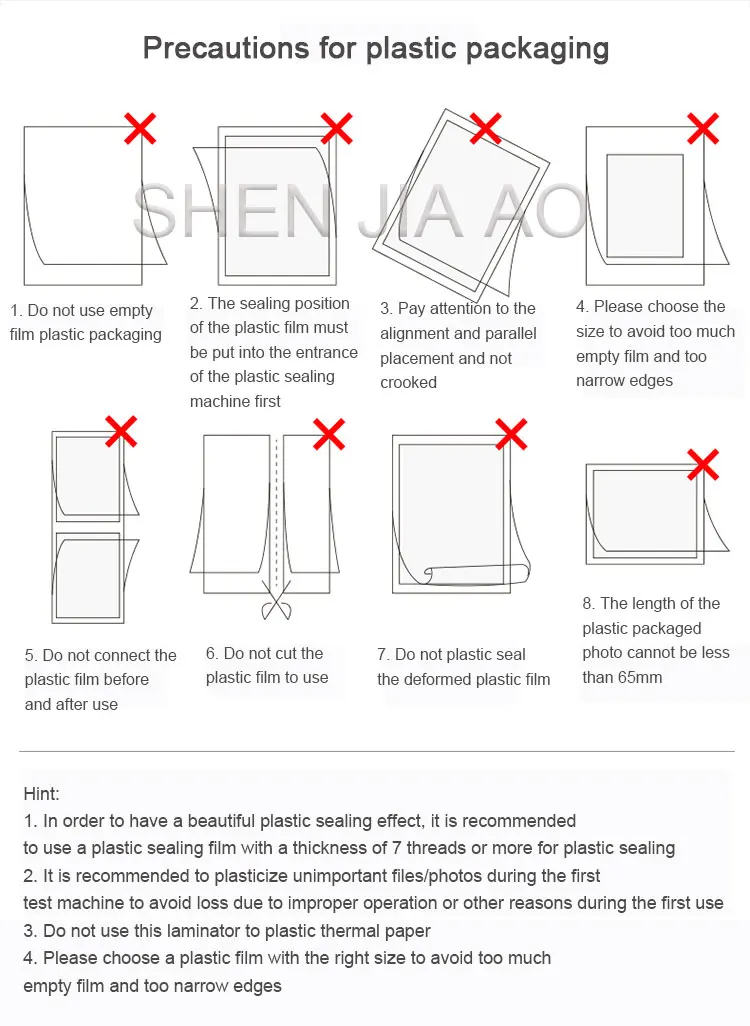 Precautions for plastic packaging

SHEN JIA AO

1. Do not use empty film plastic packaging

2. The sealing position of the plastic film must be put into the entrance of the plastic sealing machine first

3. Pay attention to the alignment and parallel placement and not crooked

4. Please choose the size to avoid too much empty film and too narrow edges

5. Do not connect the plastic film before and after use

6. Do not cut the plastic film to use

7. Do not plastic seal the deformed plastic film

8. The length of the plastic packaged photo cannot be less than 65mm

Hint:
1. In order to have a beautiful plastic sealing effect, it is recommended to use a plastic sealing film with a thickness of 7 threads or more for plastic sealing
2. It is recommended to plasticize unimportant files/photos during the first test machine to avoid loss due to improper operation or other reasons during the first use
3. Do not use this laminator to plastic thermal paper
4. Please choose a plastic film with the right size to avoid too much empty film and too narrow edges