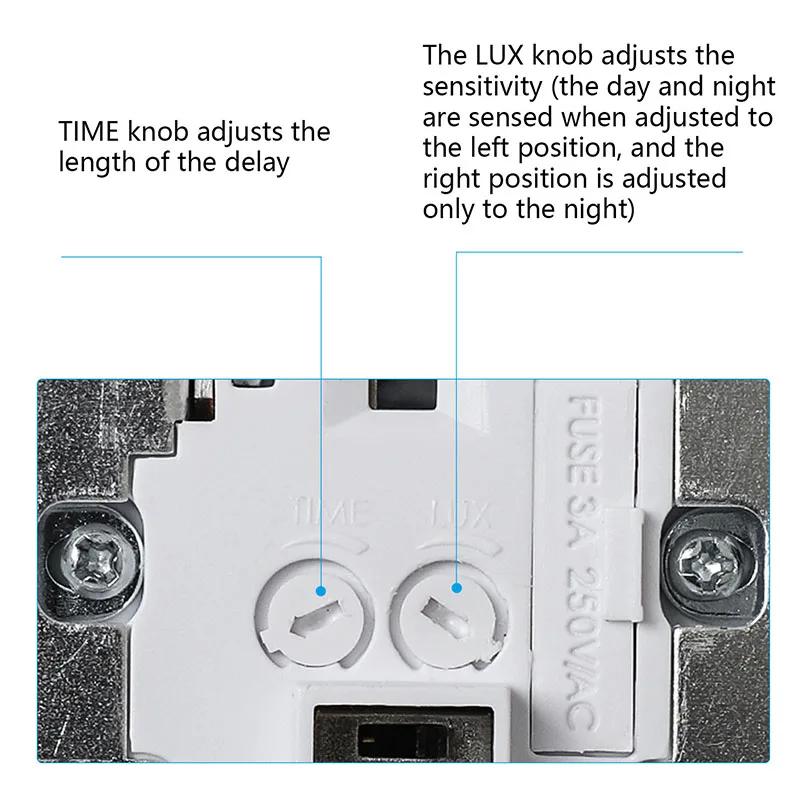 TIME knob adjusts the length of the delay

The LUX knob adjusts the sensitivity (the day and night are sensed when adjusted to the left position, and the right position is adjusted only to the night)

TIME

LUX

FUSE 3A 250V/AC