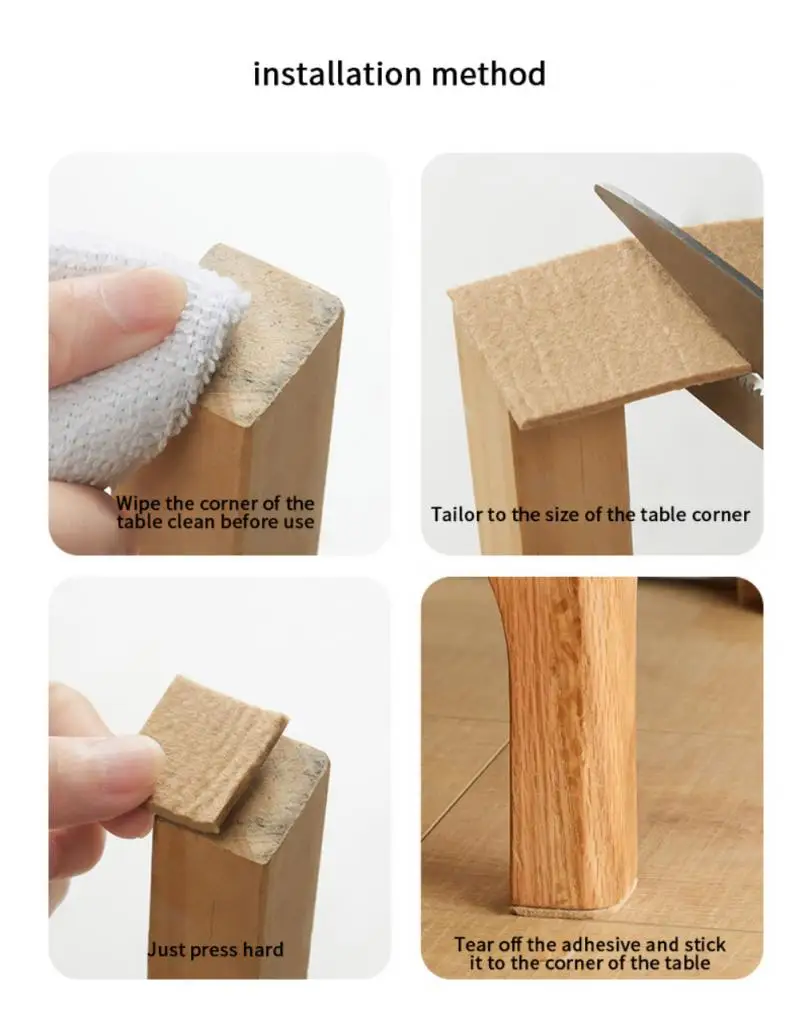 installation method

Wipe the corner of the table clean before use

Tailor to the size of the table corner

Just press hard

Tear off the adhesive and stick it to the corner of the table