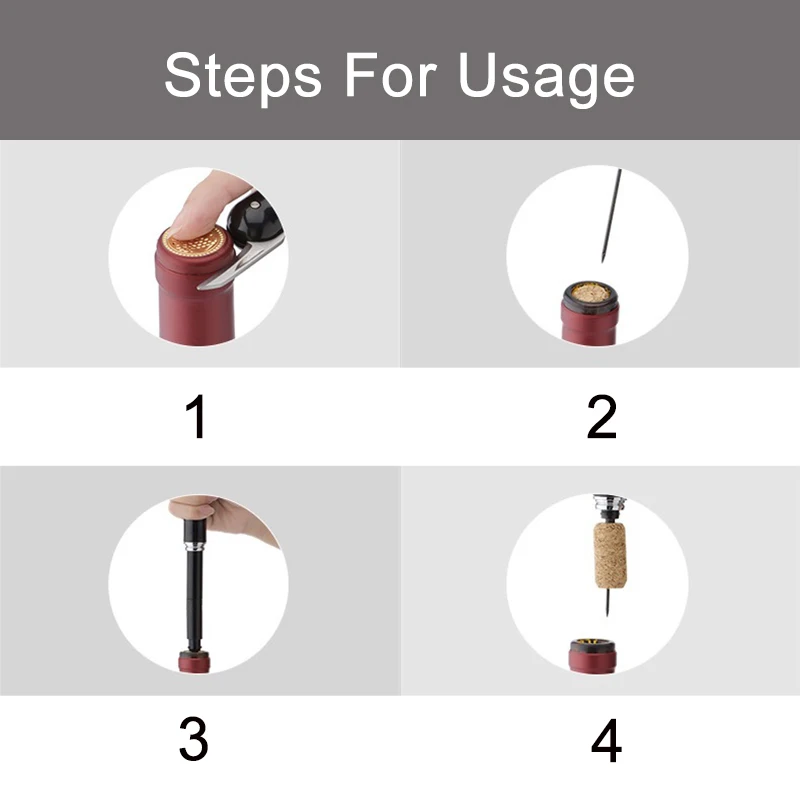 Steps For Usage

1

2

3

4