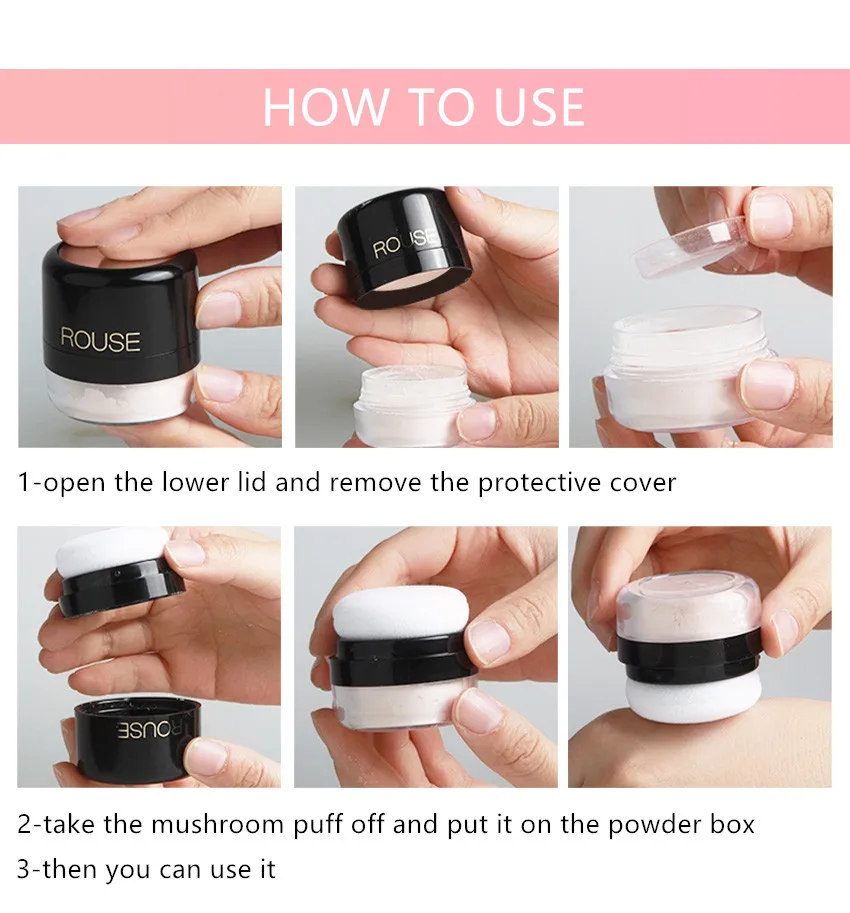 HOW TO USE

ROUSE

ROUSE

1-open the lower lid and remove the protective cover

ROUSE

2-take the mushroom puff off and put it on the powder box

3-then you can use it