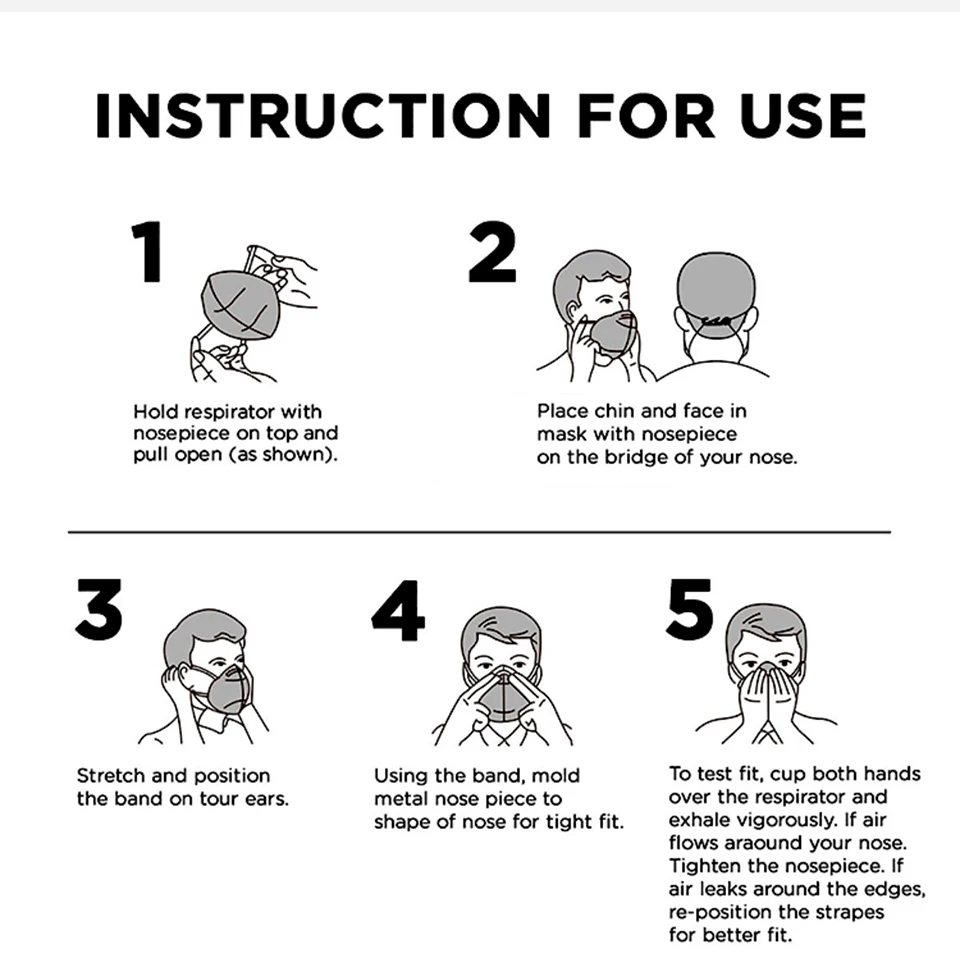 INSTRUCTION FOR USE

1

Hold respirator with nosepiece on top and pull open (as shown).

2

Place chin and face in mask with nosepiece on the bridge of your nose.

3

Stretch and position the band on tour ears.

4

Using the band, mold metal nose piece to shape of nose for tight fit.

5

To test fit, cup both hands over the respirator and exhale vigorously. If air flows araound your nose. Tighten the nosepiece. If air leaks around the edges, re-position the strapes for better fit.