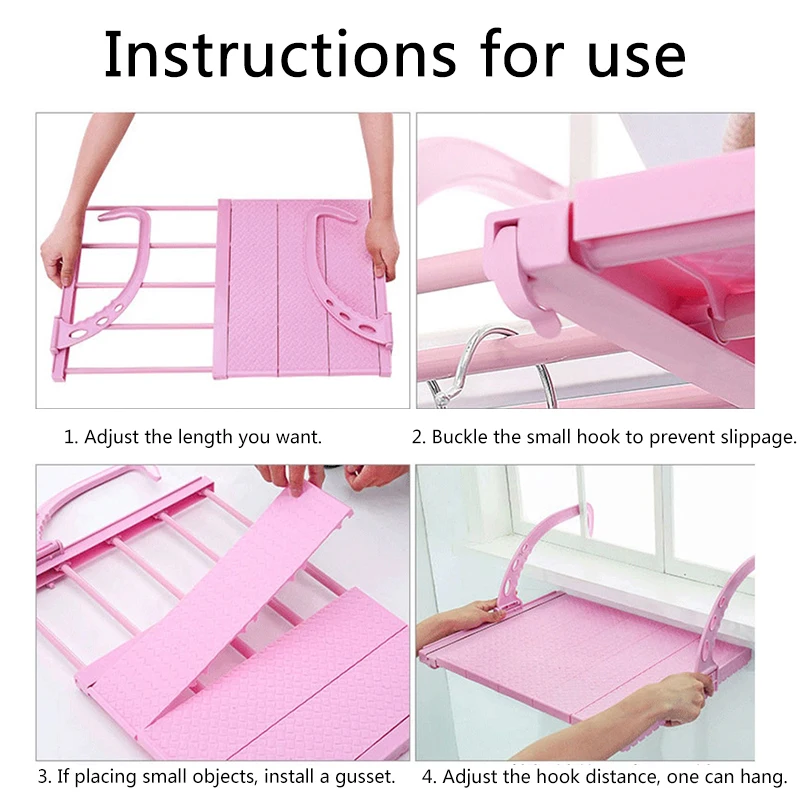 Instructions for use

1. Adjust the length you want.

2. Buckle the small hook to prevent slippage.

3. If placing small objects, install a gusset.

4. Adjust the hook distance, one can hang.